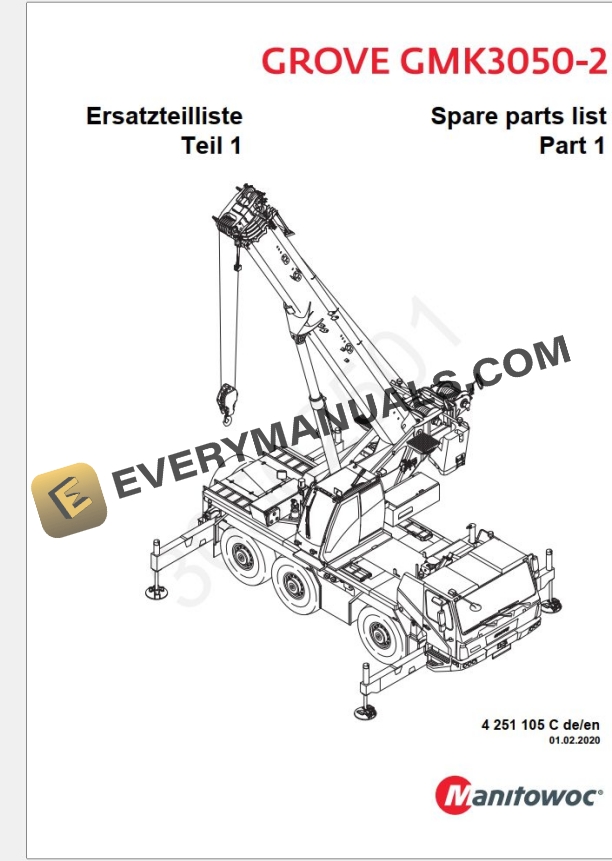 GROVE GMK3050-2

Ersatzteilliste
Teil 1

Spare parts list
Part 1

EVERYMANUALS.COM

4 251 105 C de/en
01.02.2020

Manitowoc