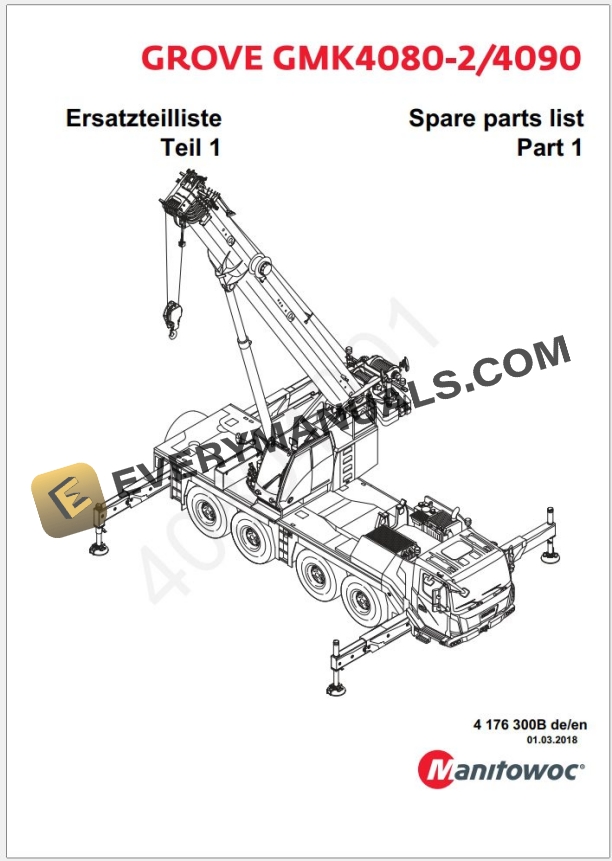 GROVE GMK4080-2/4090

Ersatzteilliste
Teil 1

Spare parts list
Part 1

EVERYMANUALS.COM

4 176 300B de/en
01.03.2018

Manitowoc