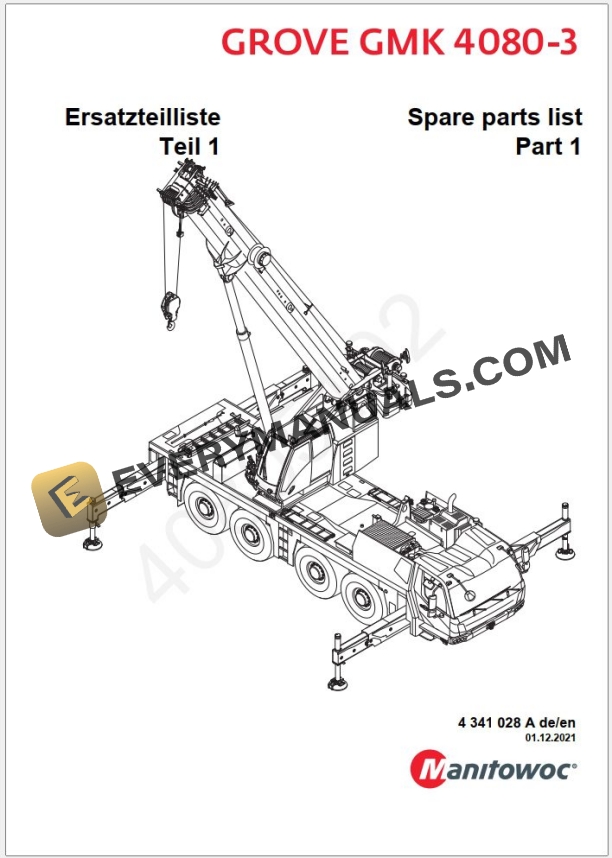 GROVE GMK 4080-3

Ersatzteilliste
Teil 1

Spare parts list
Part 1

EVERYMANUALS.COM

4 341 028 A de/en
01.12.2021

Manitowoc