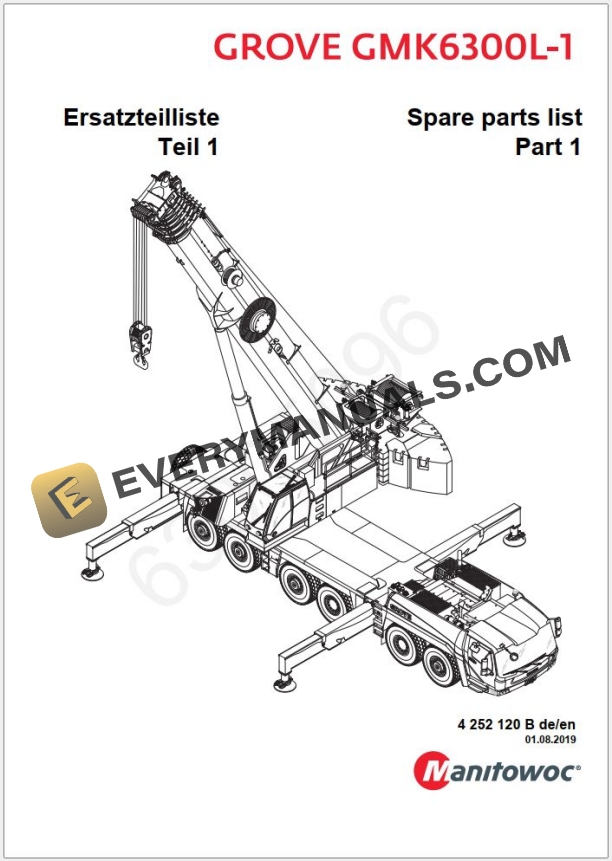 GROVE GMK6300L-1

Ersatzteilliste
Teil 1

Spare parts list
Part 1

EVERYMANUALS.COM

4 252 120 B de/en
01.08.2019

Manitowoc