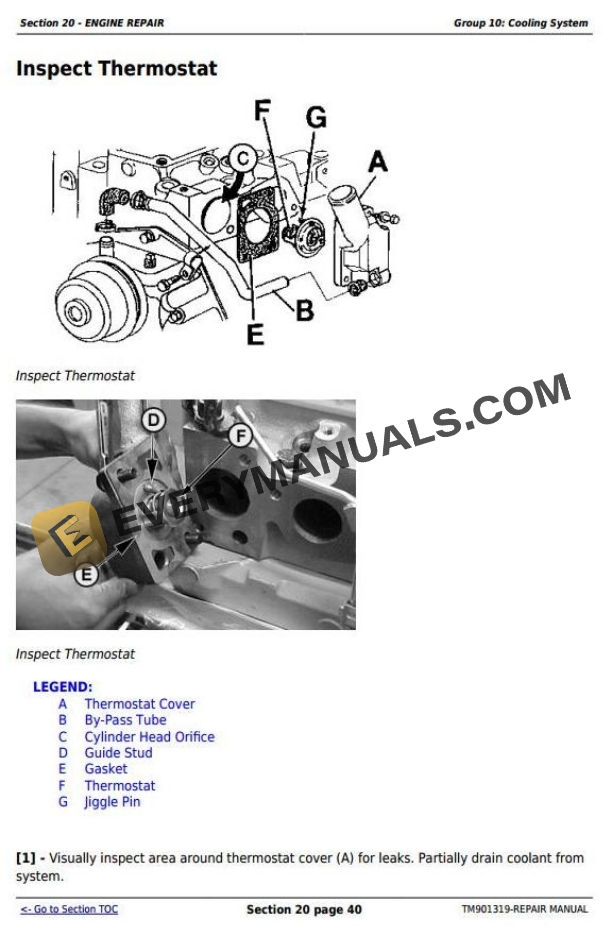 Section 20 - ENGINE REPAIR

Group 10: Cooling System

Inspect Thermostat

F G C A B E

Inspect Thermostat

D F E

EVERYMANUALS.COM

Inspect Thermostat

LEGEND:

A Thermostat Cover
B By-Pass Tube
C Cylinder Head Orifice
D Guide Stud
E Gasket
F Thermostat
G Jiggle Pin

[1] - Visually inspect area around thermostat cover (A) for leaks. Partially drain coolant from system.

<- Go to Section TOC

Section 20 page 40

TM901319-REPAIR MANUAL