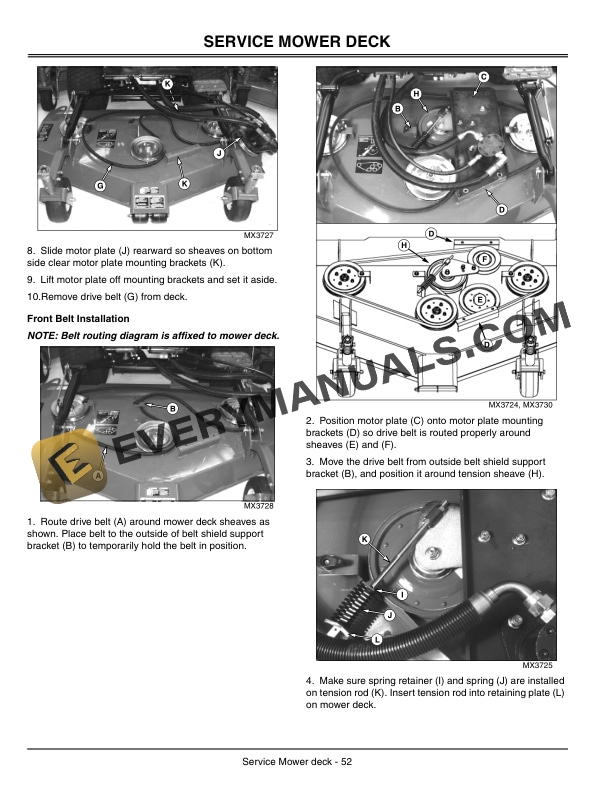 SERVICE MOWER DECK

K
J
G
K

MX3727

8. Slide motor plate (J) rearward so sheaves on bottom side clear motor plate mounting brackets (K).

9. Lift motor plate off mounting brackets and set it aside.

10.Remove drive belt (G) from deck.

Front Belt Installation

NOTE: Belt routing diagram is affixed to mower deck.

B
A

MX3728

1. Route drive belt (A) around mower deck sheaves as shown. Place belt to the outside of belt shield support bracket (B) to temporarily hold the belt in position.

C
H
B
D
D
H
F
E
D

MX3724, MX3730

2. Position motor plate (C) onto motor plate mounting brackets (D) so drive belt is routed properly around sheaves (E) and (F).

3. Move the drive belt from outside belt shield support bracket (B), and position it around tension sheave (H).

K
I
J
L

MX3725

4. Make sure spring retainer (I) and spring (J) are installed on tension rod (K). Insert tension rod into retaining plate (L) on mower deck.

EVERYMANUALS.COM

Service Mower deck - 52