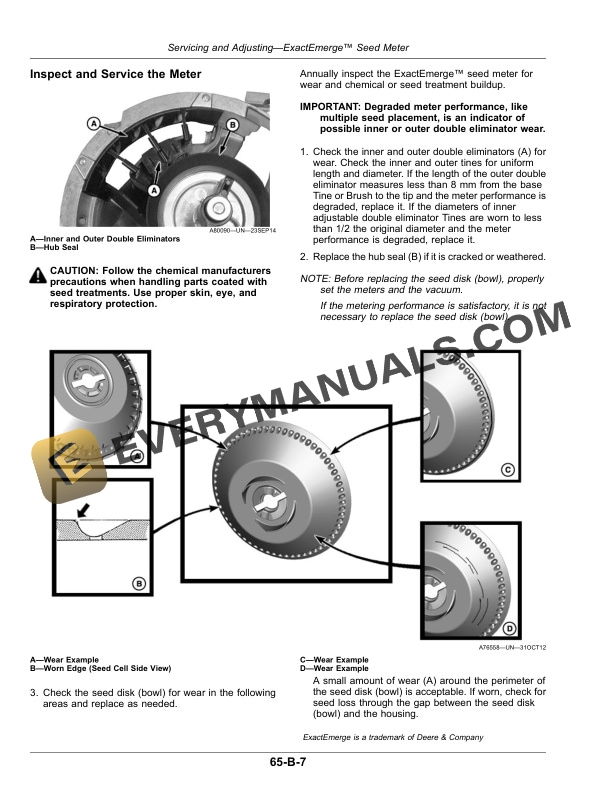 Servicing and Adjusting—ExactEmerge™ Seed Meter

Inspect and Service the Meter

A

B

A

A80090—UN—23SEP14

A—Inner and Outer Double Eliminators
B—Hub Seal

CAUTION: Follow the chemical manufacturers precautions when handling parts coated with seed treatments. Use proper skin, eye, and respiratory protection.

Annually inspect the ExactEmerge™ seed meter for wear and chemical or seed treatment buildup.

IMPORTANT: Degraded meter performance, like multiple seed placement, is an indicator of possible inner or outer double eliminator wear.

1. Check the inner and outer double eliminators (A) for wear. Check the inner and outer tines for uniform length and diameter. If the length of the outer double eliminator measures less than 8 mm from the base Tine or Brush to the tip and the meter performance is degraded, replace it. If the diameters of inner adjustable double eliminator Tines are worn to less than 1/2 the original diameter and the meter performance is degraded, replace it.

2. Replace the hub seal (B) if it is cracked or weathered.

NOTE: Before replacing the seed disk (bowl), properly set the meters and the vacuum.

If the metering performance is satisfactory, it is not necessary to replace the seed disk (bowl).

EVERYMANUALS.COM

A

B

C

D

A76558—UN—31OCT12

A—Wear Example
B—Worn Edge (Seed Cell Side View)

C—Wear Example
D—Wear Example

3. Check the seed disk (bowl) for wear in the following areas and replace as needed.

A small amount of wear (A) around the perimeter of the seed disk (bowl) is acceptable. If worn, check for seed loss through the gap between the seed disk (bowl) and the housing.

ExactEmerge is a trademark of Deere & Company

65-B-7