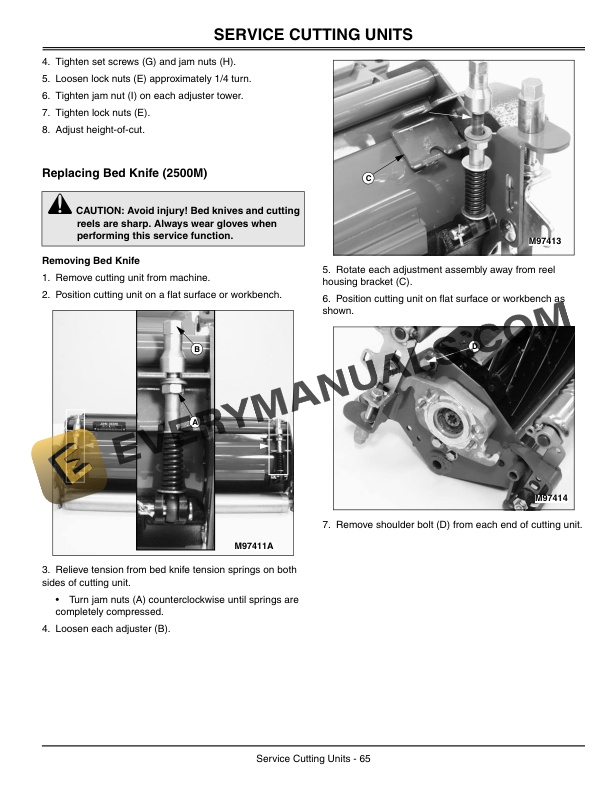 SERVICE CUTTING UNITS

4. Tighten set screws (G) and jam nuts (H).

5. Loosen lock nuts (E) approximately 1/4 turn.

6. Tighten jam nut (I) on each adjuster tower.

7. Tighten lock nuts (E).

8. Adjust height-of-cut.

Replacing Bed Knife (2500M)

CAUTION: Avoid injury! Bed knives and cutting reels are sharp. Always wear gloves when performing this service function.

Removing Bed Knife

1. Remove cutting unit from machine.

2. Position cutting unit on a flat surface or workbench.

B

A

M97411A

3. Relieve tension from bed knife tension springs on both sides of cutting unit.

• Turn jam nuts (A) counterclockwise until springs are completely compressed.

4. Loosen each adjuster (B).

C

M97413

5. Rotate each adjustment assembly away from reel housing bracket (C).

6. Position cutting unit on flat surface or workbench as shown.

D

M97414

7. Remove shoulder bolt (D) from each end of cutting unit.

EVERYMANUALS.COM

Service Cutting Units - 65