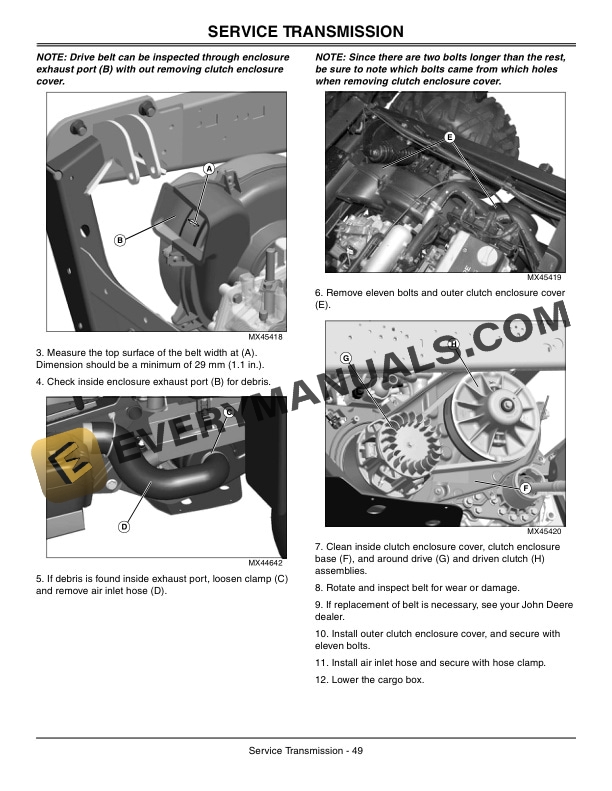 SERVICE TRANSMISSION

NOTE: Drive belt can be inspected through enclosure exhaust port (B) with out removing clutch enclosure cover.

A

B

MX45418

3. Measure the top surface of the belt width at (A). Dimension should be a minimum of 29 mm (1.1 in.).

4. Check inside enclosure exhaust port (B) for debris.

C

D

MX44642

5. If debris is found inside exhaust port, loosen clamp (C) and remove air inlet hose (D).

NOTE: Since there are two bolts longer than the rest, be sure to note which bolts came from which holes when removing clutch enclosure cover.

E

MX45419

6. Remove eleven bolts and outer clutch enclosure cover (E).

G

H

F

MX45420

7. Clean inside clutch enclosure cover, clutch enclosure base (F), and around drive (G) and driven clutch (H) assemblies.

8. Rotate and inspect belt for wear or damage.

9. If replacement of belt is necessary, see your John Deere dealer.

10. Install outer clutch enclosure cover, and secure with eleven bolts.

11. Install air inlet hose and secure with hose clamp.

12. Lower the cargo box.

EVERYMANUALS.COM

Service Transmission - 49