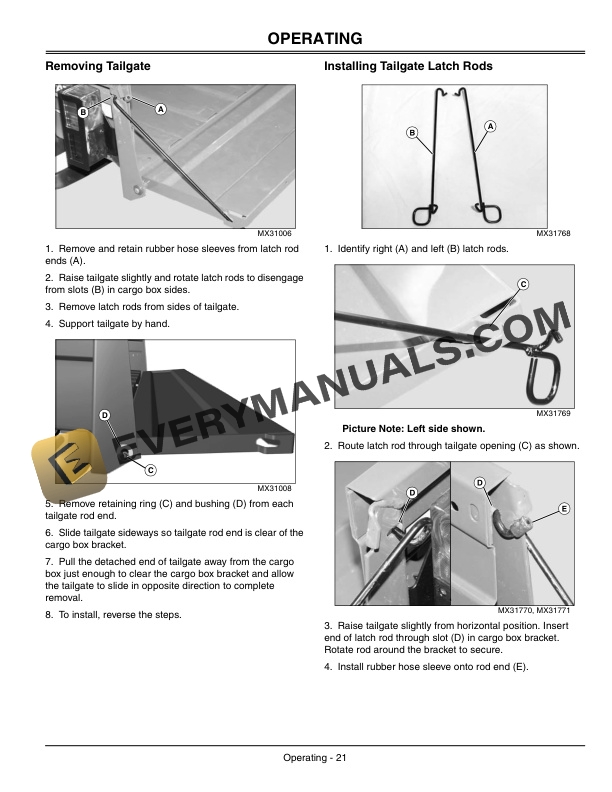 OPERATING

Removing Tailgate

B
A

MX31006

1. Remove and retain rubber hose sleeves from latch rod ends (A).

2. Raise tailgate slightly and rotate latch rods to disengage from slots (B) in cargo box sides.

3. Remove latch rods from sides of tailgate.

4. Support tailgate by hand.

D
C

MX31008

5. Remove retaining ring (C) and bushing (D) from each tailgate rod end.

6. Slide tailgate sideways so tailgate rod end is clear of the cargo box bracket.

7. Pull the detached end of tailgate away from the cargo box just enough to clear the cargo box bracket and allow the tailgate to slide in opposite direction to complete removal.

8. To install, reverse the steps.

Installing Tailgate Latch Rods

B
A

MX31768

1. Identify right (A) and left (B) latch rods.

C

MX31769

Picture Note: Left side shown.

2. Route latch rod through tailgate opening (C) as shown.

D
D
E

MX31770, MX31771

3. Raise tailgate slightly from horizontal position. Insert end of latch rod through slot (D) in cargo box bracket. Rotate rod around the bracket to secure.

4. Install rubber hose sleeve onto rod end (E).

EVERYMANUALS.COM

Operating - 21