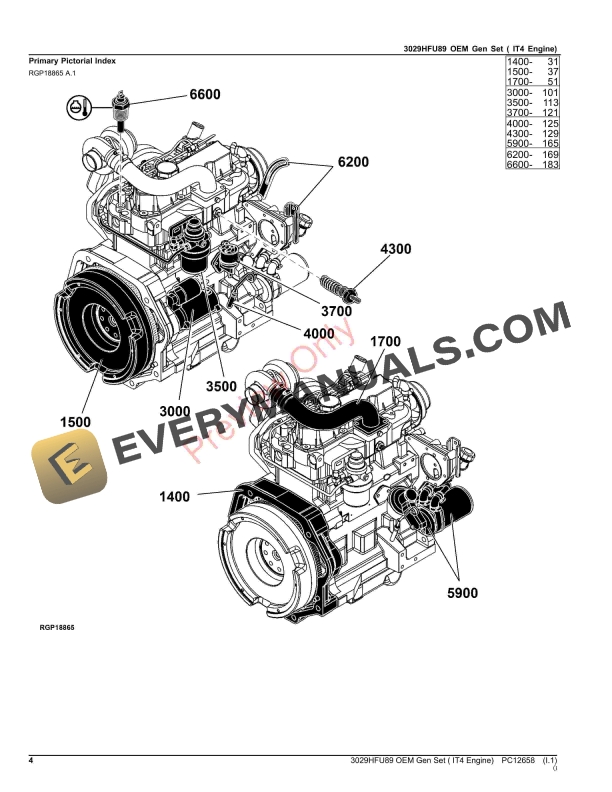 3029HFU89 OEM Gen Set ( IT4 Engine)

Primary Pictorial Index
RGP18865 A.1

| | |
|---|---|
| 1400- | 31 |
| 1500- | 37 |
| 1700- | 51 |
| 3000- | 101 |
| 3500- | 113 |
| 3700- | 121 |
| 4000- | 125 |
| 4300- | 129 |
| 5900- | 165 |
| 6200- | 169 |
| 6600- | 183 |

6600
6200
4300
3700
4000
1700
3500
3000
1500
1400
5900

EVERYMANUALS.COM
Preview Only

RGP18865

4 3029HFU89 OEM Gen Set ( IT4 Engine) PC12658 (I.1)