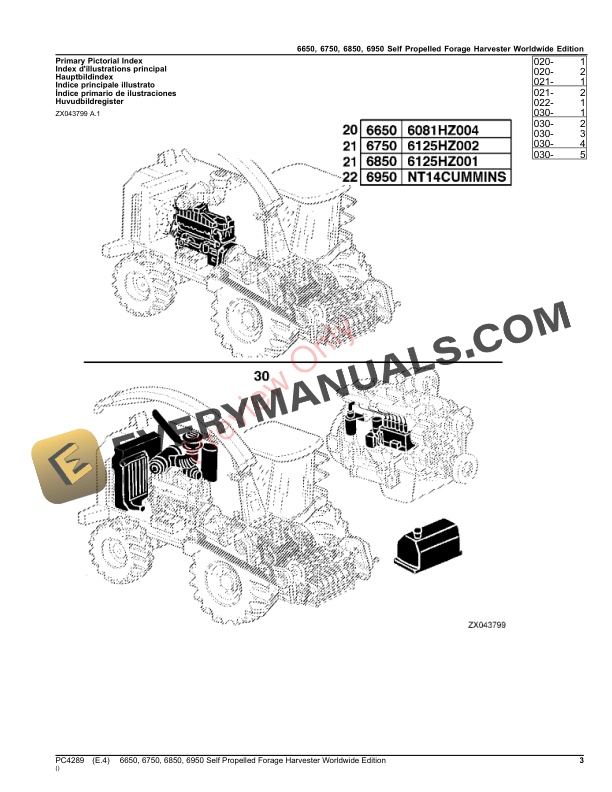 6650, 6750, 6850, 6950 Self Propelled Forage Harvester Worldwide Edition

Primary Pictorial Index
Index d'illustrations principal
Hauptbildindex
Indice principale illustrato
Índice primario de ilustraciones
Huvudbildregister

ZX043799 A.1

| 020- | 1 |
|---|---|
| 020- | 2 |
| 021- | 1 |
| 021- | 2 |
| 022- | 1 |
| 030- | 1 |
| 030- | 2 |
| 030- | 3 |
| 030- | 4 |
| 030- | 5 |

| 20 | 6650 | 6081HZ004 |
|---|---|---|
| 21 | 6750 | 6125HZ002 |
| 21 | 6850 | 6125HZ001 |
| 22 | 6950 | NT14CUMMINS |

30

EVERYMANUALS.COM

Preview Only

ZX043799

PC4289 (E.4) 6650, 6750, 6850, 6950 Self Propelled Forage Harvester Worldwide Edition 3
I)