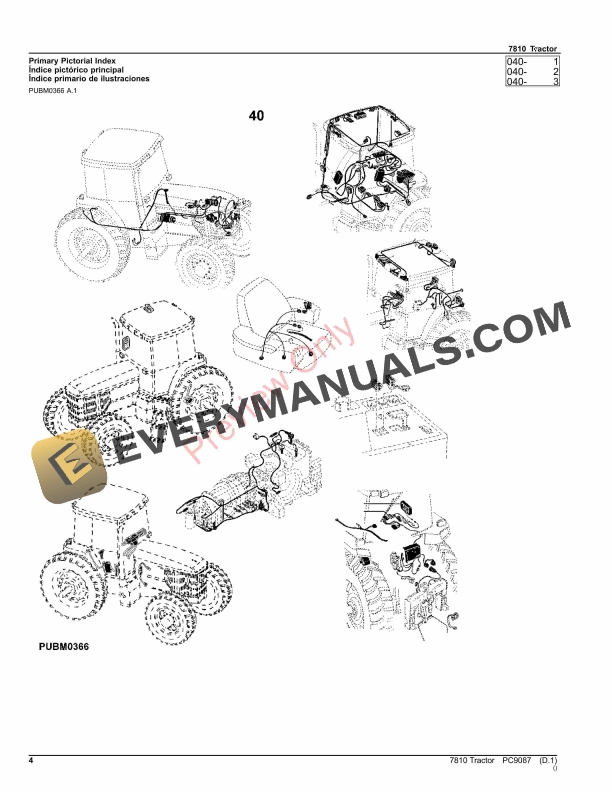 7810 Tractor

Primary Pictorial Index
Índice pictórico principal
Índice primario de ilustraciones
PUBM0366 A.1

| 040- | 1 |
|---|---|
| 040- | 2 |
| 040- | 3 |

40

EVERYMANUALS.COM

Preview Only

PUBM0366

4

7810 Tractor PC9087 (D.1)