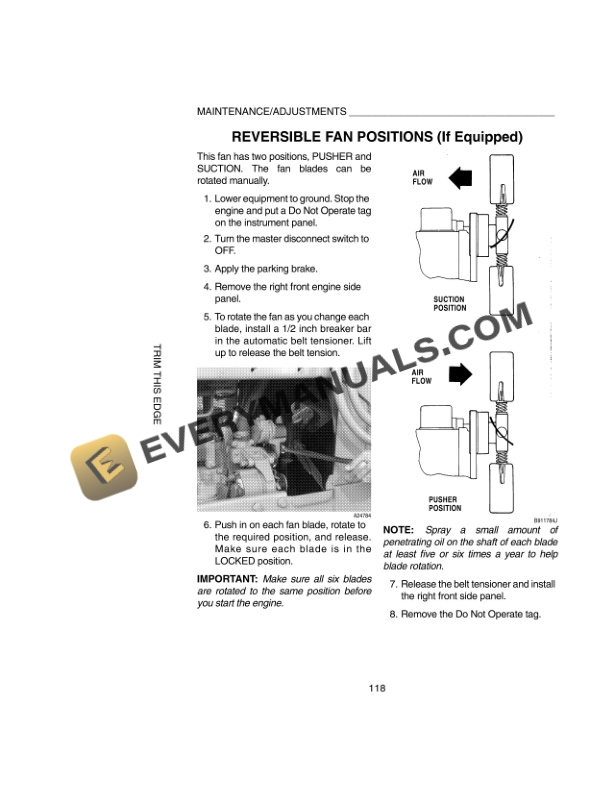 MAINTENANCE/ADJUSTMENTS

REVERSIBLE FAN POSITIONS (If Equipped)

This fan has two positions, PUSHER and SUCTION. The fan blades can be rotated manually.

1. Lower equipment to ground. Stop the engine and put a Do Not Operate tag on the instrument panel.

2. Turn the master disconnect switch to OFF.

3. Apply the parking brake.

4. Remove the right front engine side panel.

5. To rotate the fan as you change each blade, install a 1/2 inch breaker bar in the automatic belt tensioner. Lift up to release the belt tension.

A24784

6. Push in on each fan blade, rotate to the required position, and release. Make sure each blade is in the LOCKED position.

IMPORTANT: Make sure all six blades are rotated to the same position before you start the engine.

AIR FLOW

SUCTION POSITION

AIR FLOW

PUSHER POSITION

B911784J

NOTE: Spray a small amount of penetrating oil on the shaft of each blade at least five or six times a year to help blade rotation.

7. Release the belt tensioner and install the right front side panel.

8. Remove the Do Not Operate tag.

TRIM THIS EDGE

EVERYMANUALS.COM

118