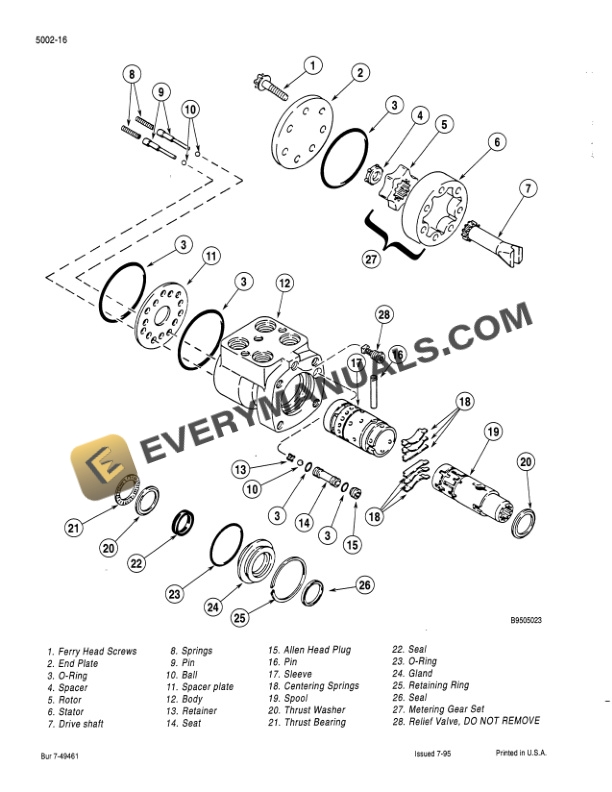 5002-16

8
9
10
1
2
3
4
5
6
7
27
3
11
3
12
28
16
17
18
19
20
13
10
3
14
3
15
18
21
20
22
23
24
25
26

EVERYMANUALS.COM

B9505023

1. Ferry Head Screws
2. End Plate
3. O-Ring
4. Spacer
5. Rotor
6. Stator
7. Drive shaft

8. Springs
9. Pin
10. Ball
11. Spacer plate
12. Body
13. Retainer
14. Seat

15. Allen Head Plug
16. Pin
17. Sleeve
18. Centering Springs
19. Spool
20. Thrust Washer
21. Thrust Bearing

22. Seal
23. O-Ring
24. Gland
25. Retaining Ring
26. Seal
27. Metering Gear Set
28. Relief Valve, DO NOT REMOVE

Bur 7-49461

Issued 7-95

Printed in U.S.A.