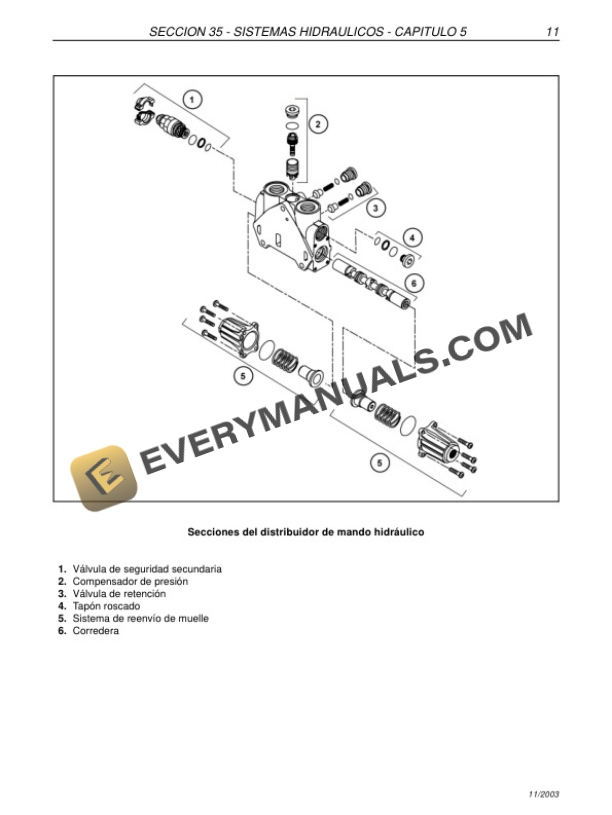 SECCION 35 - SISTEMAS HIDRAULICOS - CAPITULO 5 11

1
2
3
4
6
5
5

EVERYMANUALS.COM

Secciones del distribuidor de mando hidráulico

1. Válvula de seguridad secundaria
2. Compensador de presión
3. Válvula de retención
4. Tapón roscado
5. Sistema de reenvío de muelle
6. Corredera

11/2003