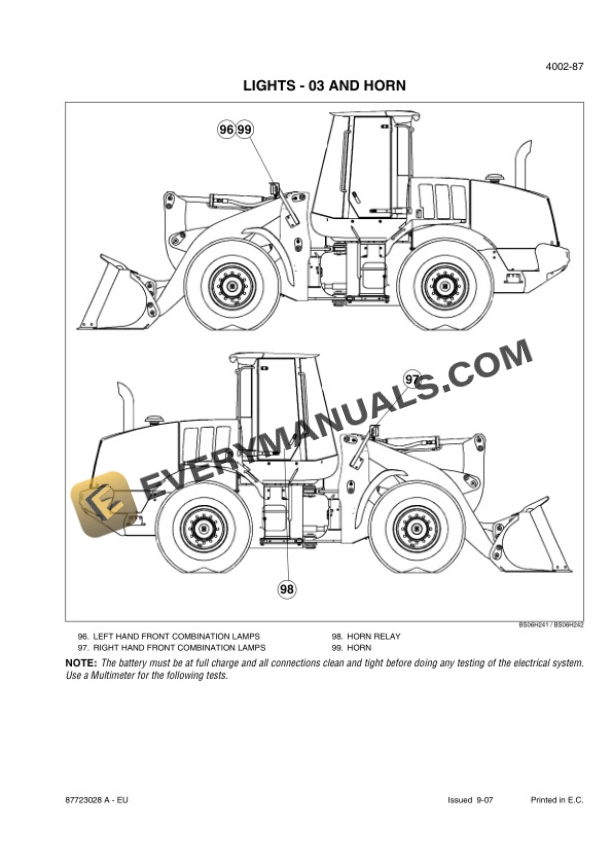 4002-87

LIGHTS - 03 AND HORN

96 99

97

EVERYMANUALS.COM

98

BS06H241 / BS06H242

96. LEFT HAND FRONT COMBINATION LAMPS
97. RIGHT HAND FRONT COMBINATION LAMPS
98. HORN RELAY
99. HORN

NOTE: The battery must be at full charge and all connections clean and tight before doing any testing of the electrical system. Use a Multimeter for the following tests.

87723028 A - EU

Issued 9-07

Printed in E.C.