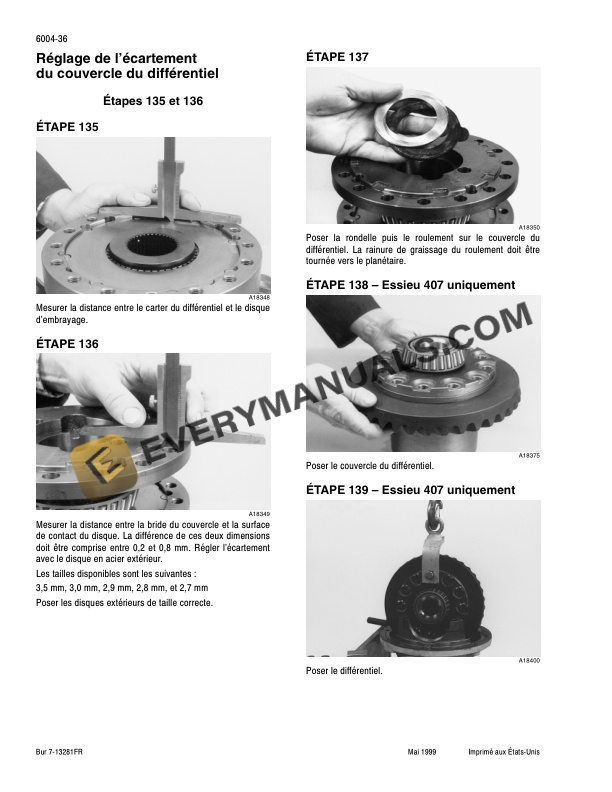 6004-36

Réglage de l'écartement du couvercle du différentiel

Étapes 135 et 136

ÉTAPE 135

A18348

Mesurer la distance entre le carter du différentiel et le disque d'embrayage.

ÉTAPE 136

A18349

Mesurer la distance entre la bride du couvercle et la surface de contact du disque. La différence de ces deux dimensions doit être comprise entre 0,2 et 0,8 mm. Régler l'écartement avec le disque en acier extérieur.

Les tailles disponibles sont les suivantes :

3,5 mm, 3,0 mm, 2,9 mm, 2,8 mm, et 2,7 mm

Poser les disques extérieurs de taille correcte.

ÉTAPE 137

A18350

Poser la rondelle puis le roulement sur le couvercle du différentiel. La rainure de graissage du roulement doit être tournée vers le planétaire.

ÉTAPE 138 – Essieu 407 uniquement

A18375

Poser le couvercle du différentiel.

ÉTAPE 139 – Essieu 407 uniquement

A18400

Poser le différentiel.

EVERYMANUALS.COM

Bur 7-13281FR

Mai 1999

Imprimé aux États-Unis