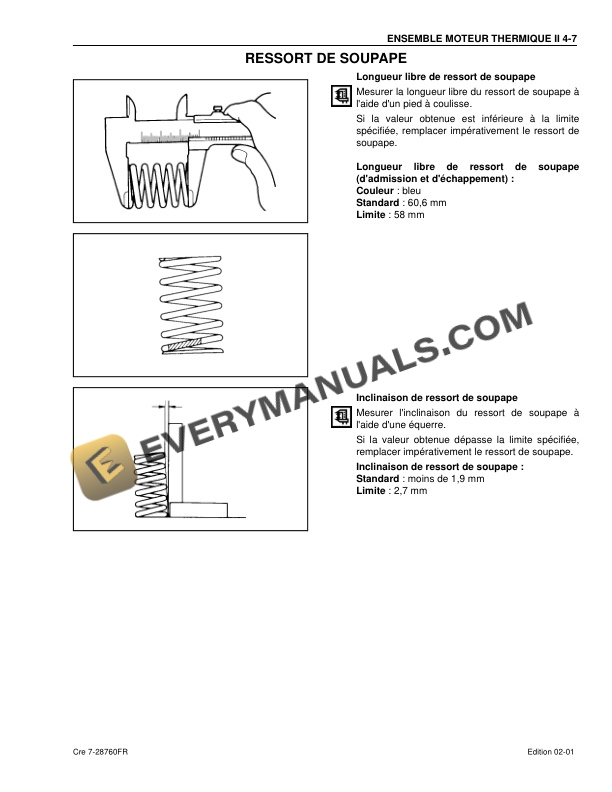 ENSEMBLE MOTEUR THERMIQUE II 4-7

RESSORT DE SOUPAPE

Longueur libre de ressort de soupape

Mesurer la longueur libre du ressort de soupape à l'aide d'un pied à coulisse.

Si la valeur obtenue est inférieure à la limite spécifiée, remplacer impérativement le ressort de soupape.

Longueur libre de ressort de soupape (d'admission et d'échappement) :
Couleur : bleu
Standard : 60,6 mm
Limite : 58 mm

EVERYMANUALS.COM

Inclinaison de ressort de soupape

Mesurer l'inclinaison du ressort de soupape à l'aide d'une équerre.

Si la valeur obtenue dépasse la limite spécifiée, remplacer impérativement le ressort de soupape.

Inclinaison de ressort de soupape :
Standard : moins de 1,9 mm
Limite : 2,7 mm

Cre 7-28760FR

Edition 02-01