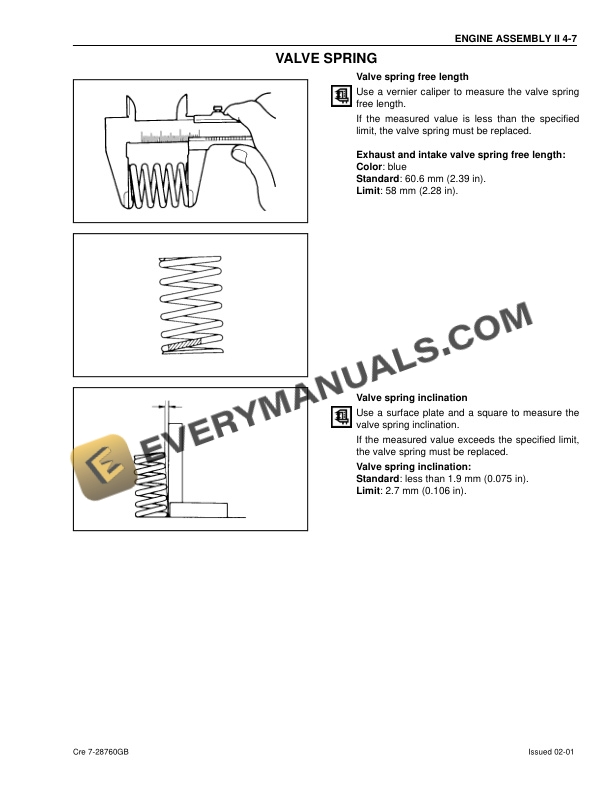 ENGINE ASSEMBLY II 4-7

VALVE SPRING

Valve spring free length

Use a vernier caliper to measure the valve spring free length.

If the measured value is less than the specified limit, the valve spring must be replaced.

Exhaust and intake valve spring free length:
Color: blue
Standard: 60.6 mm (2.39 in).
Limit: 58 mm (2.28 in).

EVERYMANUALS.COM

Valve spring inclination

Use a surface plate and a square to measure the valve spring inclination.

If the measured value exceeds the specified limit, the valve spring must be replaced.

Valve spring inclination:
Standard: less than 1.9 mm (0.075 in).
Limit: 2.7 mm (0.106 in).

Cre 7-28760GB

Issued 02-01