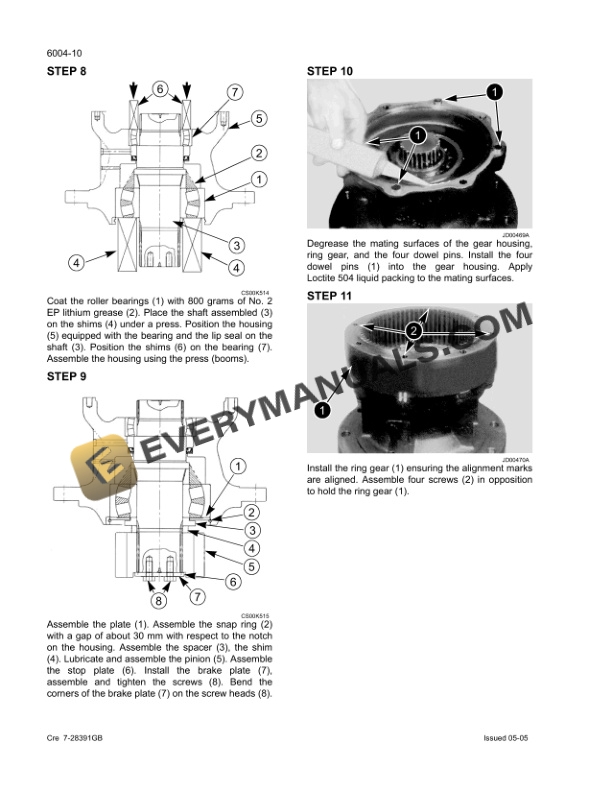 6004-10

STEP 8

6
7
5
2
1
3
4
4

CS00K514

Coat the roller bearings (1) with 800 grams of No. 2 EP lithium grease (2). Place the shaft assembled (3) on the shims (4) under a press. Position the housing (5) equipped with the bearing and the lip seal on the shaft (3). Position the shims (6) on the bearing (7). Assemble the housing using the press (booms).

STEP 9

1
2
3
4
5
6
7
8

CS00K515

Assemble the plate (1). Assemble the snap ring (2) with a gap of about 30 mm with respect to the notch on the housing. Assemble the spacer (3), the shim (4). Lubricate and assemble the pinion (5). Assemble the stop plate (6). Install the brake plate (7), assemble and tighten the screws (8). Bend the corners of the brake plate (7) on the screw heads (8).

STEP 10

1
1

JD00469A

Degrease the mating surfaces of the gear housing, ring gear, and the four dowel pins. Install the four dowel pins (1) into the gear housing. Apply Loctite 504 liquid packing to the mating surfaces.

STEP 11

2
1

JD00470A

Install the ring gear (1) ensuring the alignment marks are aligned. Assemble four screws (2) in opposition to hold the ring gear (1).

E EVERYMANUALS.COM

Cre 7-28391GB

Issued 05-05