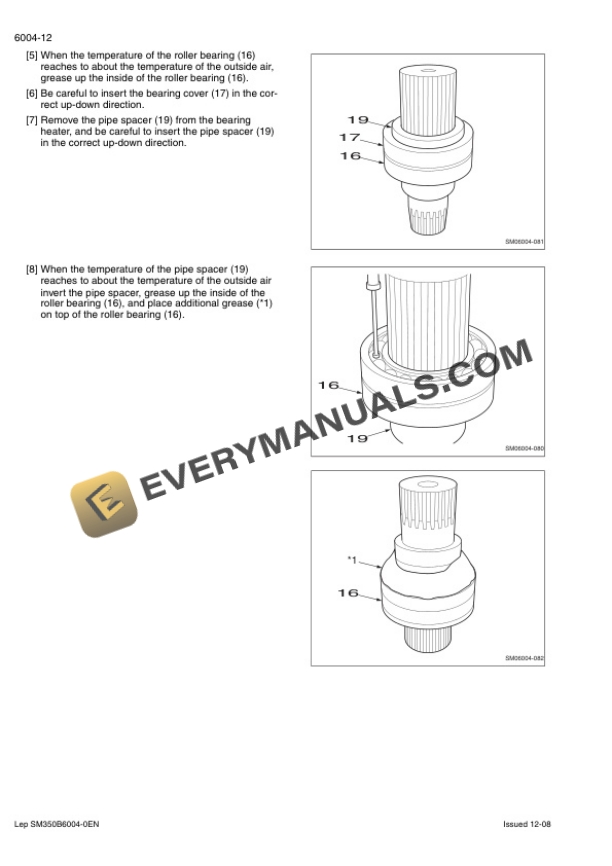 6004-12

[5] When the temperature of the roller bearing (16) reaches to about the temperature of the outside air, grease up the inside of the roller bearing (16).

[6] Be careful to insert the bearing cover (17) in the correct up-down direction.

[7] Remove the pipe spacer (19) from the bearing heater, and be careful to insert the pipe spacer (19) in the correct up-down direction.

19
17
16

SM06004-081

[8] When the temperature of the pipe spacer (19) reaches to about the temperature of the outside air invert the pipe spacer, grease up the inside of the roller bearing (16), and place additional grease (*1) on top of the roller bearing (16).

16
19

SM06004-080

EVERYMANUALS.COM

*1
16

SM06004-082

Lep SM350B6004-0EN

Issued 12-08