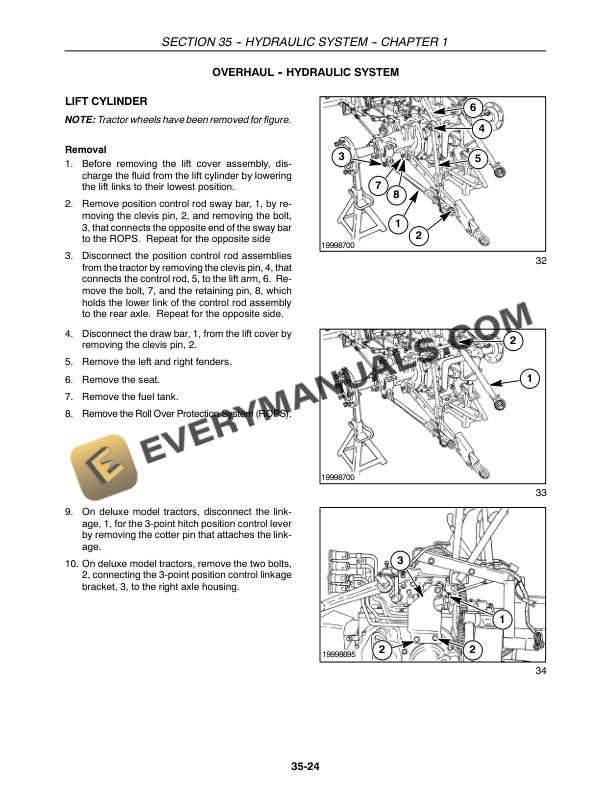 SECTION 35 - HYDRAULIC SYSTEM - CHAPTER 1

OVERHAUL - HYDRAULIC SYSTEM

LIFT CYLINDER

NOTE: Tractor wheels have been removed for figure.

Removal

1. Before removing the lift cover assembly, discharge the fluid from the lift cylinder by lowering the lift links to their lowest position.

2. Remove position control rod sway bar, 1, by removing the clevis pin, 2, and removing the bolt, 3, that connects the opposite end of the sway bar to the ROPS. Repeat for the opposite side

3. Disconnect the position control rod assemblies from the tractor by removing the clevis pin, 4, that connects the control rod, 5, to the lift arm, 6. Remove the bolt, 7, and the retaining pin, 8, which holds the lower link of the control rod assembly to the rear axle. Repeat for the opposite side.

6
4
3
5
7
8
1
2
19998700

32

4. Disconnect the draw bar, 1, from the lift cover by removing the clevis pin, 2.

5. Remove the left and right fenders.

6. Remove the seat.

7. Remove the fuel tank.

8. Remove the Roll Over Protection System (ROPS).

2
1
19998700

33

EVERYMANUALS.COM

9. On deluxe model tractors, disconnect the linkage, 1, for the 3-point hitch position control lever by removing the cotter pin that attaches the linkage.

10. On deluxe model tractors, remove the two bolts, 2, connecting the 3-point position control linkage bracket, 3, to the right axle housing.

3
1
2
2
19998695

34

35-24