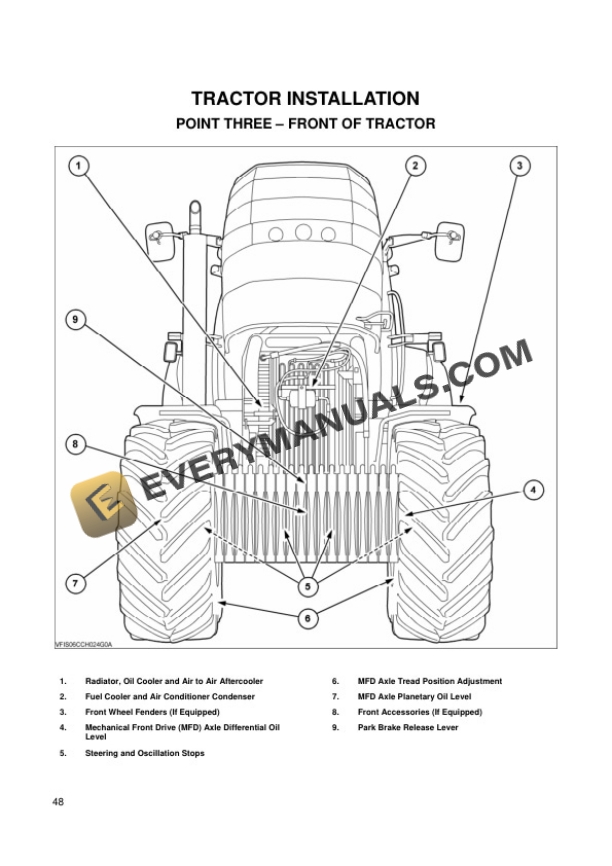 TRACTOR INSTALLATION
POINT THREE – FRONT OF TRACTOR

1
2
3
9
8
4
7
5
6

EVERYMANUALS.COM

VFIS06CCH024G0A

1. Radiator, Oil Cooler and Air to Air Aftercooler
2. Fuel Cooler and Air Conditioner Condenser
3. Front Wheel Fenders (If Equipped)
4. Mechanical Front Drive (MFD) Axle Differential Oil Level
5. Steering and Oscillation Stops

6. MFD Axle Tread Position Adjustment
7. MFD Axle Planetary Oil Level
8. Front Accessories (If Equipped)
9. Park Brake Release Lever

48