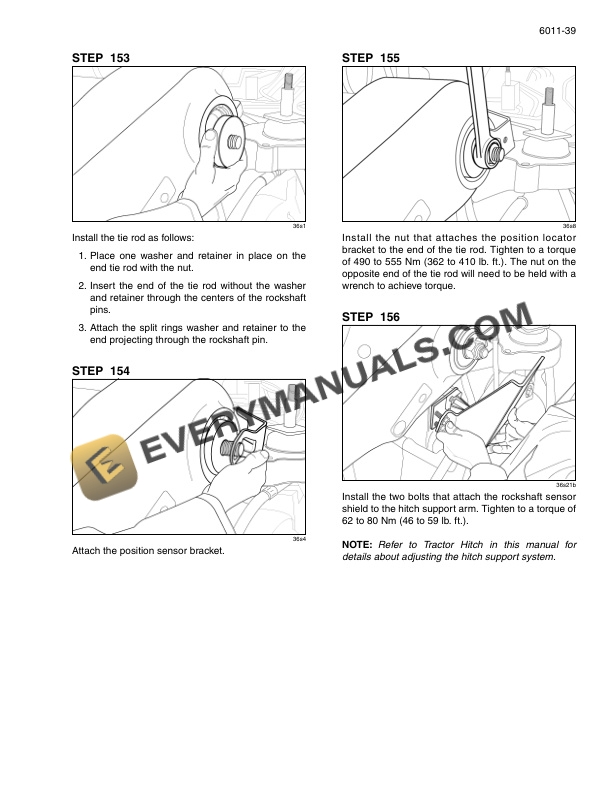 6011-39

STEP 153

36s1

Install the tie rod as follows:

1. Place one washer and retainer in place on the end tie rod with the nut.

2. Insert the end of the tie rod without the washer and retainer through the centers of the rockshaft pins.

3. Attach the split rings washer and retainer to the end projecting through the rockshaft pin.

STEP 154

36s4

Attach the position sensor bracket.

STEP 155

36s8

Install the nut that attaches the position locator bracket to the end of the tie rod. Tighten to a torque of 490 to 555 Nm (362 to 410 lb. ft.). The nut on the opposite end of the tie rod will need to be held with a wrench to achieve torque.

STEP 156

36s21b

Install the two bolts that attach the rockshaft sensor shield to the hitch support arm. Tighten to a torque of 62 to 80 Nm (46 to 59 lb. ft.).

NOTE: Refer to Tractor Hitch in this manual for details about adjusting the hitch support system.

EVERYMANUALS.COM