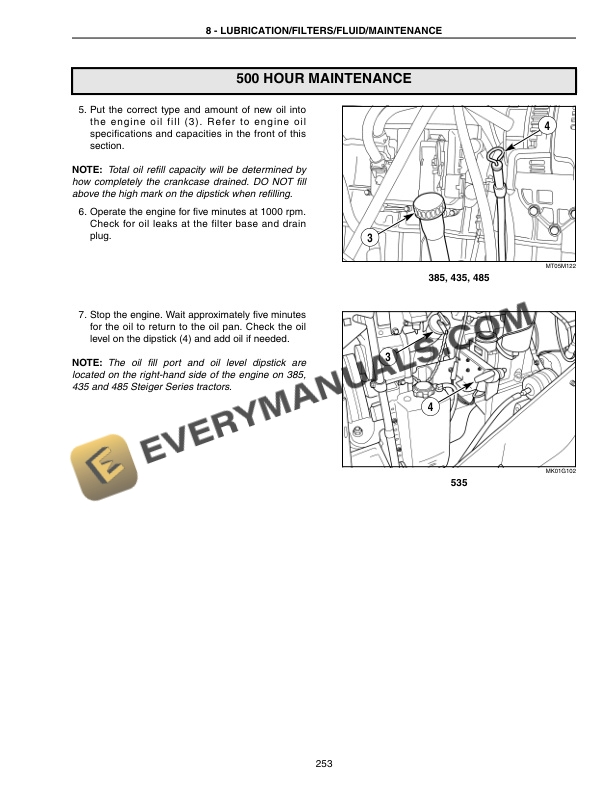 8 - LUBRICATION/FILTERS/FLUID/MAINTENANCE

500 HOUR MAINTENANCE

5. Put the correct type and amount of new oil into the engine oil fill (3). Refer to engine oil specifications and capacities in the front of this section.

NOTE: Total oil refill capacity will be determined by how completely the crankcase drained. DO NOT fill above the high mark on the dipstick when refilling.

6. Operate the engine for five minutes at 1000 rpm. Check for oil leaks at the filter base and drain plug.

4

3

MT05M122

385, 435, 485

7. Stop the engine. Wait approximately five minutes for the oil to return to the oil pan. Check the oil level on the dipstick (4) and add oil if needed.

NOTE: The oil fill port and oil level dipstick are located on the right-hand side of the engine on 385, 435 and 485 Steiger Series tractors.

3

4

MK01G102

535

EVERYMANUALS.COM

253