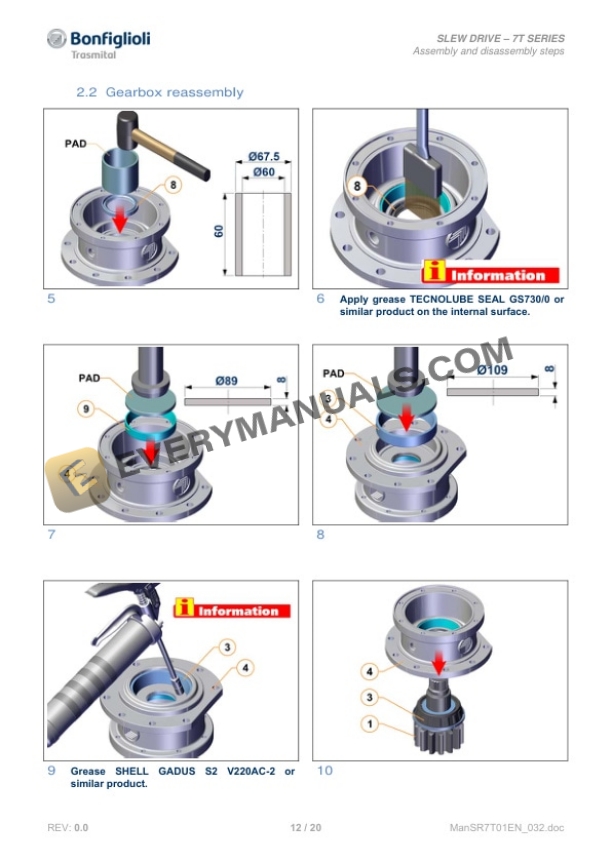 Bonfiglioli
Trasmital

SLEW DRIVE – 7T SERIES
Assembly and disassembly steps

2.2 Gearbox reassembly

PAD
8
Ø67.5
Ø60
60

5

8
i Information

6 Apply grease TECNOLUBE SEAL GS730/0 or similar product on the internal surface.

PAD
9
Ø89
8

7

PAD
3
4
Ø109
8

8

EVERYMANUALS.COM

i Information
3
4

9 Grease SHELL GADUS S2 V220AC-2 or similar product.

4
3
1

10

REV: 0.0
12 / 20
ManSR7T01EN_032.doc