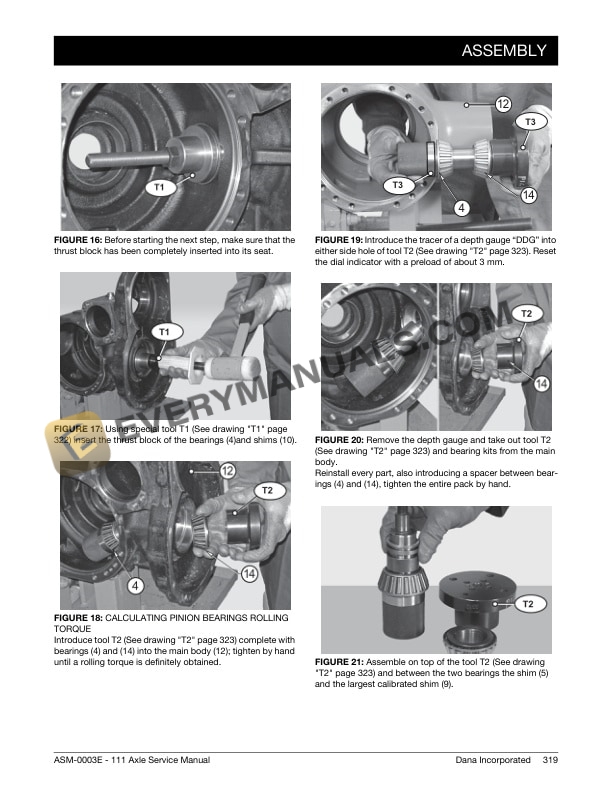 ASSEMBLY

T1

FIGURE 16: Before starting the next step, make sure that the thrust block has been completely inserted into its seat.

T1

FIGURE 17: Using special tool T1 (See drawing "T1" page 322) insert the thrust block of the bearings (4)and shims (10).

12
T2
4
14

FIGURE 18: CALCULATING PINION BEARINGS ROLLING TORQUE
Introduce tool T2 (See drawing "T2" page 323) complete with bearings (4) and (14) into the main body (12); tighten by hand until a rolling torque is definitely obtained.

12
T3
T3
4
14

FIGURE 19: Introduce the tracer of a depth gauge "DDG" into either side hole of tool T2 (See drawing "T2" page 323). Reset the dial indicator with a preload of about 3 mm.

T2
14

FIGURE 20: Remove the depth gauge and take out tool T2 (See drawing "T2" page 323) and bearing kits from the main body.
Reinstall every part, also introducing a spacer between bearings (4) and (14), tighten the entire pack by hand.

T2

FIGURE 21: Assemble on top of the tool T2 (See drawing "T2" page 323) and between the two bearings the shim (5) and the largest calibrated shim (9).

EVERYMANUALS.COM

ASM-0003E - 111 Axle Service Manual
Dana Incorporated 319