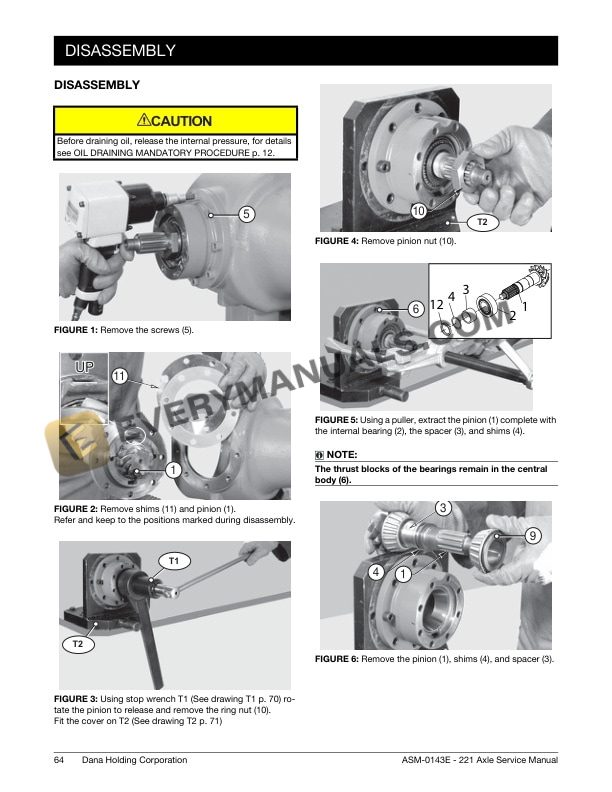 DISASSEMBLY

DISASSEMBLY

⚠CAUTION

Before draining oil, release the internal pressure, for details see OIL DRAINING MANDATORY PROCEDURE p. 12.

5

FIGURE 1: Remove the screws (5).

UP

11

1

FIGURE 2: Remove shims (11) and pinion (1).
Refer and keep to the positions marked during disassembly.

T1

T2

FIGURE 3: Using stop wrench T1 (See drawing T1 p. 70) rotate the pinion to release and remove the ring nut (10).
Fit the cover on T2 (See drawing T2 p. 71)

10

T2

FIGURE 4: Remove pinion nut (10).

6

12

4

3

2

1

FIGURE 5: Using a puller, extract the pinion (1) complete with the internal bearing (2), the spacer (3), and shims (4).

NOTE:

The thrust blocks of the bearings remain in the central body (6).

3

9

4

1

FIGURE 6: Remove the pinion (1), shims (4), and spacer (3).

EVERYMANUALS.COM

64 Dana Holding Corporation

ASM-0143E - 221 Axle Service Manual