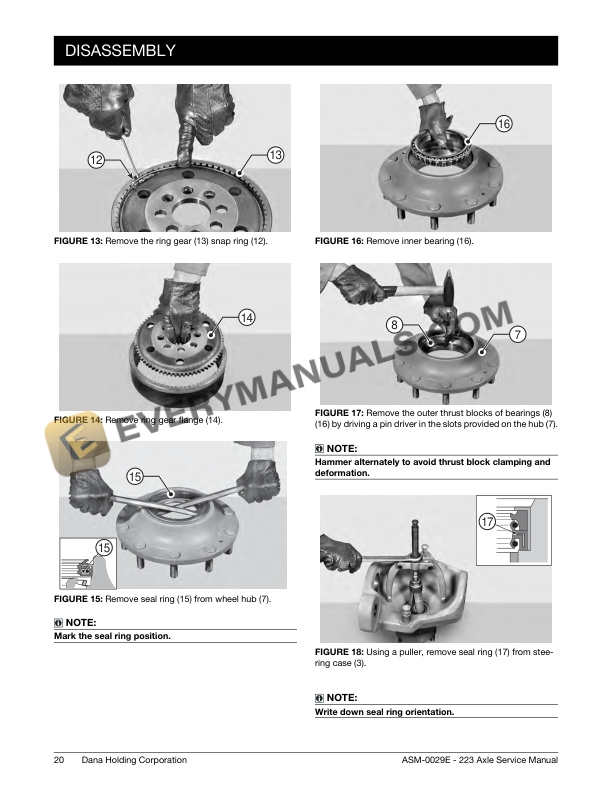 DISASSEMBLY

12

13

FIGURE 13: Remove the ring gear (13) snap ring (12).

14

FIGURE 14: Remove ring gear flange (14).

15

15

FIGURE 15: Remove seal ring (15) from wheel hub (7).

NOTE:
Mark the seal ring position.

16

FIGURE 16: Remove inner bearing (16).

8

7

FIGURE 17: Remove the outer thrust blocks of bearings (8) (16) by driving a pin driver in the slots provided on the hub (7).

NOTE:
Hammer alternately to avoid thrust block clamping and deformation.

17

FIGURE 18: Using a puller, remove seal ring (17) from steering case (3).

NOTE:
Write down seal ring orientation.

EVERYMANUALS.COM

20 Dana Holding Corporation

ASM-0029E - 223 Axle Service Manual