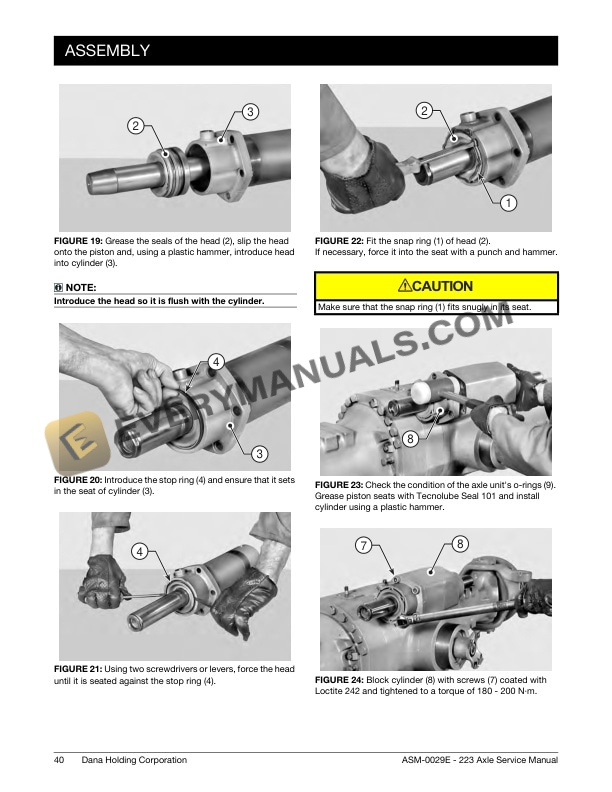 ASSEMBLY

2
3

FIGURE 19: Grease the seals of the head (2), slip the head onto the piston and, using a plastic hammer, introduce head into cylinder (3).

NOTE:
Introduce the head so it is flush with the cylinder.

4
3

FIGURE 20: Introduce the stop ring (4) and ensure that it sets in the seat of cylinder (3).

4

FIGURE 21: Using two screwdrivers or levers, force the head until it is seated against the stop ring (4).

2
1

FIGURE 22: Fit the snap ring (1) of head (2).
If necessary, force it into the seat with a punch and hammer.

CAUTION
Make sure that the snap ring (1) fits snugly in its seat.

8

FIGURE 23: Check the condition of the axle unit's o-rings (9). Grease piston seats with Tecnolube Seal 101 and install cylinder using a plastic hammer.

7
8

FIGURE 24: Block cylinder (8) with screws (7) coated with Loctite 242 and tightened to a torque of 180 - 200 N·m.

EVERYMANUALS.COM

40 Dana Holding Corporation
ASM-0029E - 223 Axle Service Manual