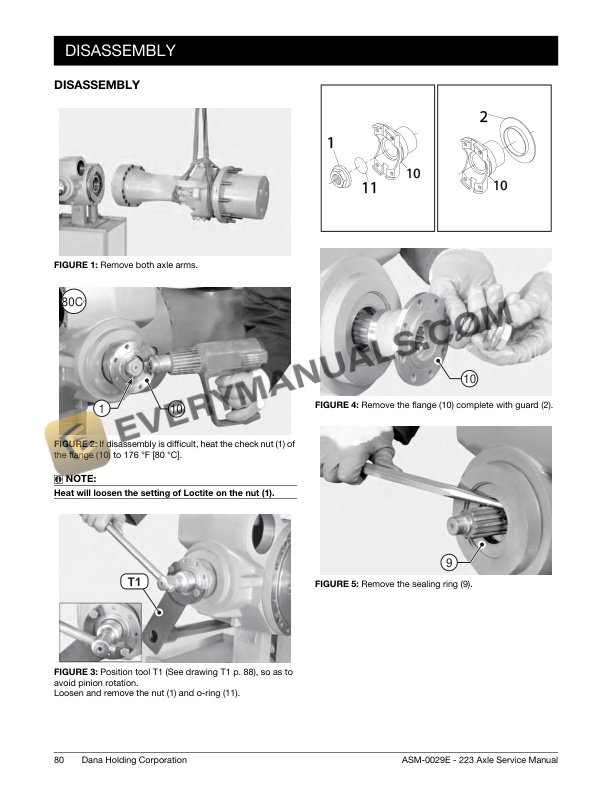 DISASSEMBLY

DISASSEMBLY

FIGURE 1: Remove both axle arms.

80C

1

10

FIGURE 2: If disassembly is difficult, heat the check nut (1) of the flange (10) to 176 °F [80 °C].

NOTE:

Heat will loosen the setting of Loctite on the nut (1).

T1

FIGURE 3: Position tool T1 (See drawing T1 p. 88), so as to avoid pinion rotation.
Loosen and remove the nut (1) and o-ring (11).

1

11

10

2

10

10

FIGURE 4: Remove the flange (10) complete with guard (2).

9

FIGURE 5: Remove the sealing ring (9).

EVERYMANUALS.COM

80 Dana Holding Corporation ASM-0029E - 223 Axle Service Manual