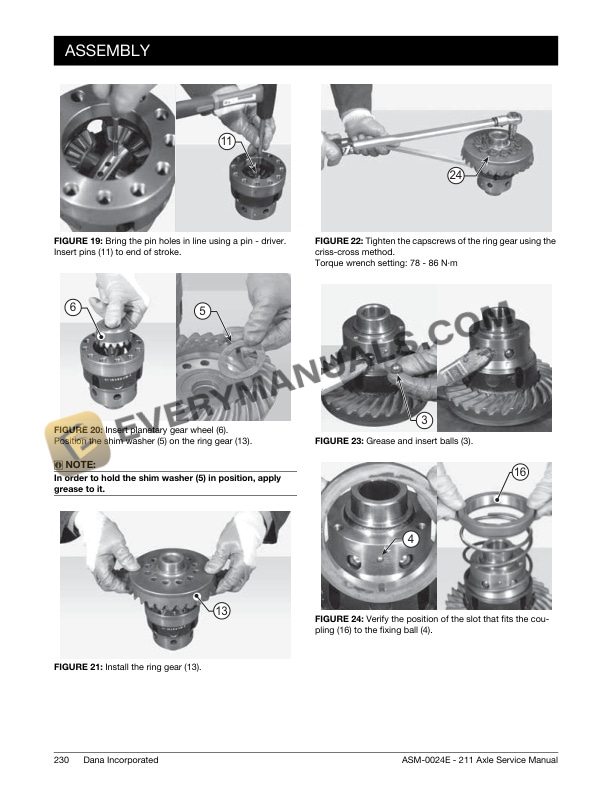 ASSEMBLY

11

FIGURE 19: Bring the pin holes in line using a pin - driver. Insert pins (11) to end of stroke.

6

5

FIGURE 20: Insert planetary gear wheel (6). Position the shim washer (5) on the ring gear (13).

NOTE:
In order to hold the shim washer (5) in position, apply grease to it.

13

FIGURE 21: Install the ring gear (13).

24

FIGURE 22: Tighten the capscrews of the ring gear using the criss-cross method.
Torque wrench setting: 78 - 86 N·m

3

FIGURE 23: Grease and insert balls (3).

16

4

FIGURE 24: Verify the position of the slot that fits the coupling (16) to the fixing ball (4).

EVERYMANUALS.COM

230 Dana Incorporated ASM-0024E - 211 Axle Service Manual