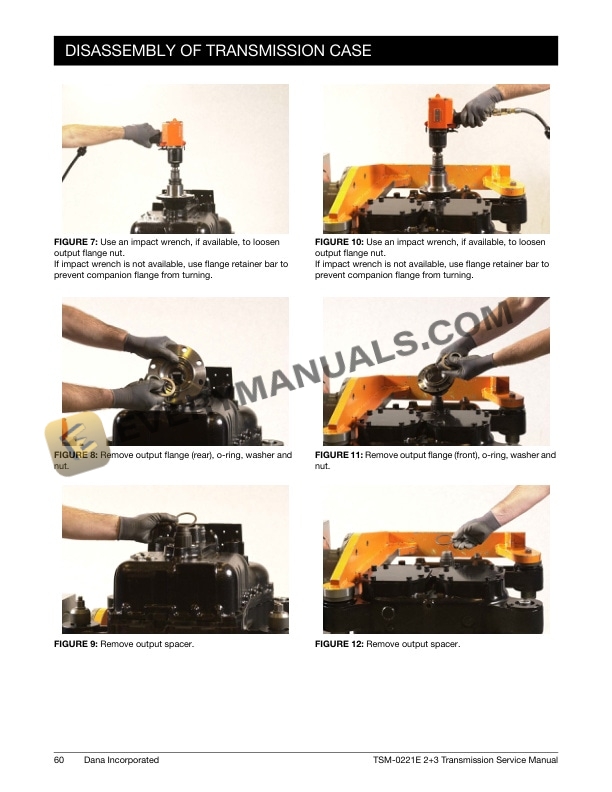 DISASSEMBLY OF TRANSMISSION CASE

FIGURE 7: Use an impact wrench, if available, to loosen output flange nut.
If impact wrench is not available, use flange retainer bar to prevent companion flange from turning.

FIGURE 8: Remove output flange (rear), o-ring, washer and nut.

FIGURE 9: Remove output spacer.

FIGURE 10: Use an impact wrench, if available, to loosen output flange nut.
If impact wrench is not available, use flange retainer bar to prevent companion flange from turning.

FIGURE 11: Remove output flange (front), o-ring, washer and nut.

FIGURE 12: Remove output spacer.

EVERYMANUALS.COM

60 Dana Incorporated TSM-0221E 2+3 Transmission Service Manual