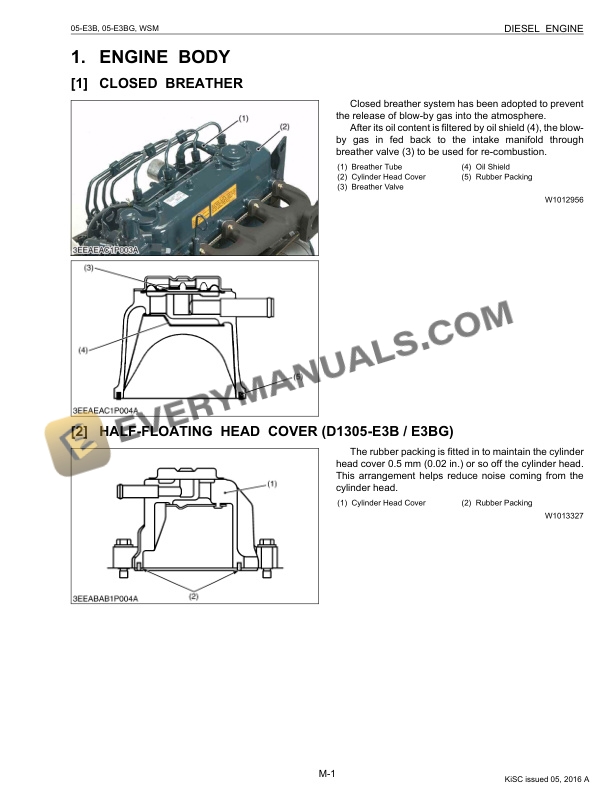 05-E3B, 05-E3BG, WSM

DIESEL ENGINE

1. ENGINE BODY

[1] CLOSED BREATHER

(1)
(2)
3EEAEAC1P003A

(3)
(4)
(5)
3EEAEAC1P004A

Closed breather system has been adopted to prevent the release of blow-by gas into the atmosphere.

After its oil content is filtered by oil shield (4), the blow-by gas in fed back to the intake manifold through breather valve (3) to be used for re-combustion.

(1) Breather Tube
(2) Cylinder Head Cover
(3) Breather Valve
(4) Oil Shield
(5) Rubber Packing

W1012956

EVERYMANUALS.COM

[2] HALF-FLOATING HEAD COVER (D1305-E3B / E3BG)

(1)
(2)
3EEABAB1P004A

The rubber packing is fitted in to maintain the cylinder head cover 0.5 mm (0.02 in.) or so off the cylinder head. This arrangement helps reduce noise coming from the cylinder head.

(1) Cylinder Head Cover
(2) Rubber Packing

W1013327

M-1

KiSC issued 05, 2016 A