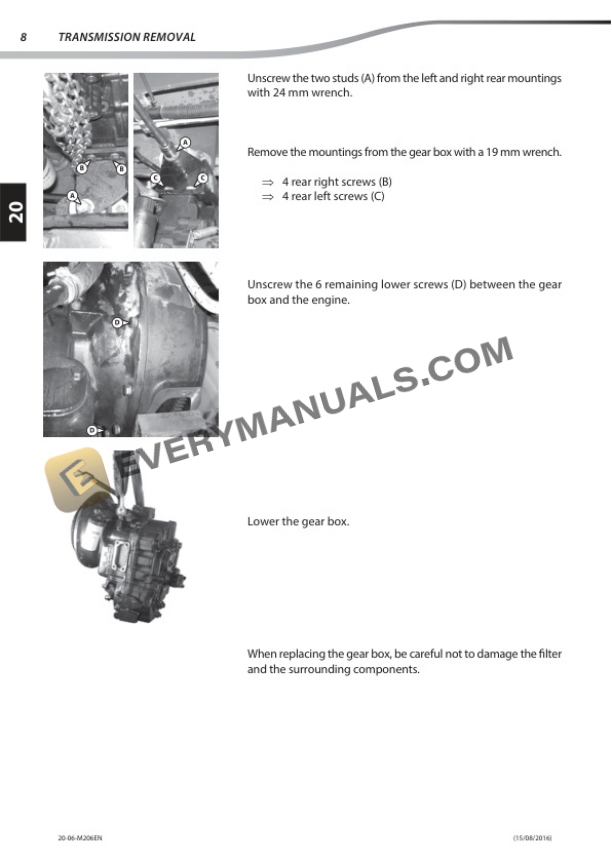 8 TRANSMISSION REMOVAL

20

B
B
A
A
C
C

Unscrew the two studs (A) from the left and right rear mountings with 24 mm wrench.

Remove the mountings from the gear box with a 19 mm wrench.

⇒ 4 rear right screws (B)
⇒ 4 rear left screws (C)

D
D

Unscrew the 6 remaining lower screws (D) between the gear box and the engine.

EVERYMANUALS.COM

Lower the gear box.

When replacing the gear box, be careful not to damage the filter and the surrounding components.

20-06-M206EN (15/08/2016)