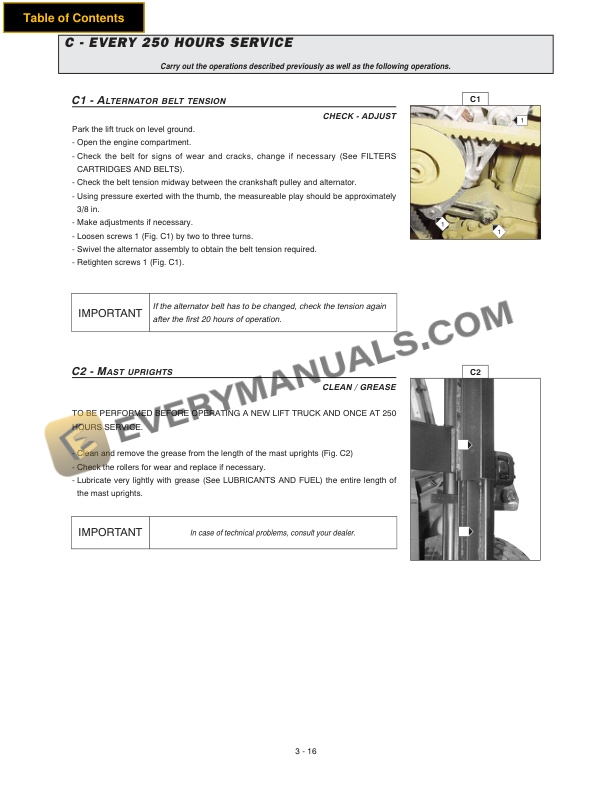 Table of Contents

C - EVERY 250 HOURS SERVICE

Carry out the operations described previously as well as the following operations.

C1 - ALTERNATOR BELT TENSION

CHECK - ADJUST

Park the lift truck on level ground.
- Open the engine compartment.
- Check the belt for signs of wear and cracks, change if necessary (See FILTERS CARTRIDGES AND BELTS).
- Check the belt tension midway between the crankshaft pulley and alternator.
- Using pressure exerted with the thumb, the measureable play should be approximately 3/8 in.
- Make adjustments if necessary.
- Loosen screws 1 (Fig. C1) by two to three turns.
- Swivel the alternator assembly to obtain the belt tension required.
- Retighten screws 1 (Fig. C1).

C1

1

1

1

| IMPORTANT | If the alternator belt has to be changed, check the tension again after the first 20 hours of operation. |
|---|---|

EVERYMANUALS.COM

C2 - MAST UPRIGHTS

CLEAN / GREASE

TO BE PERFORMED BEFORE OPERATING A NEW LIFT TRUCK AND ONCE AT 250 HOURS SERVICE.

- Clean and remove the grease from the length of the mast uprights (Fig. C2)
- Check the rollers for wear and replace if necessary.
- Lubricate very lightly with grease (See LUBRICANTS AND FUEL) the entire length of the mast uprights.

C2

| IMPORTANT | In case of technical problems, consult your dealer. |
|---|---|

3 - 16