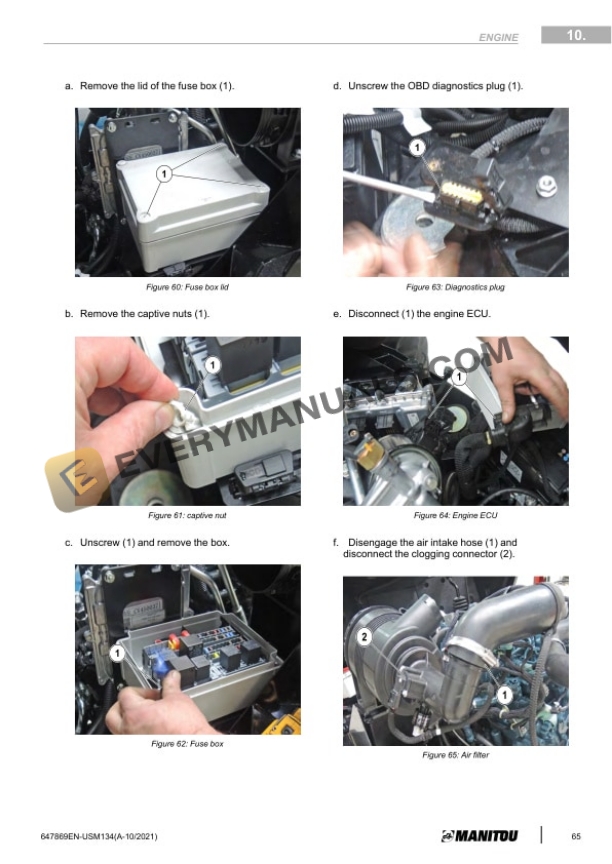 ENGINE 10.

a. Remove the lid of the fuse box (1).

1

Figure 60: Fuse box lid

b. Remove the captive nuts (1).

1

Figure 61: captive nut

c. Unscrew (1) and remove the box.

1

Figure 62: Fuse box

d. Unscrew the OBD diagnostics plug (1).

1

Figure 63: Diagnostics plug

e. Disconnect (1) the engine ECU.

1

Figure 64: Engine ECU

f. Disengage the air intake hose (1) and disconnect the clogging connector (2).

2

1

Figure 65: Air filter

EVERYMANUAL.COM

647869EN-USM134(A-10/2021)

MANITOU

65