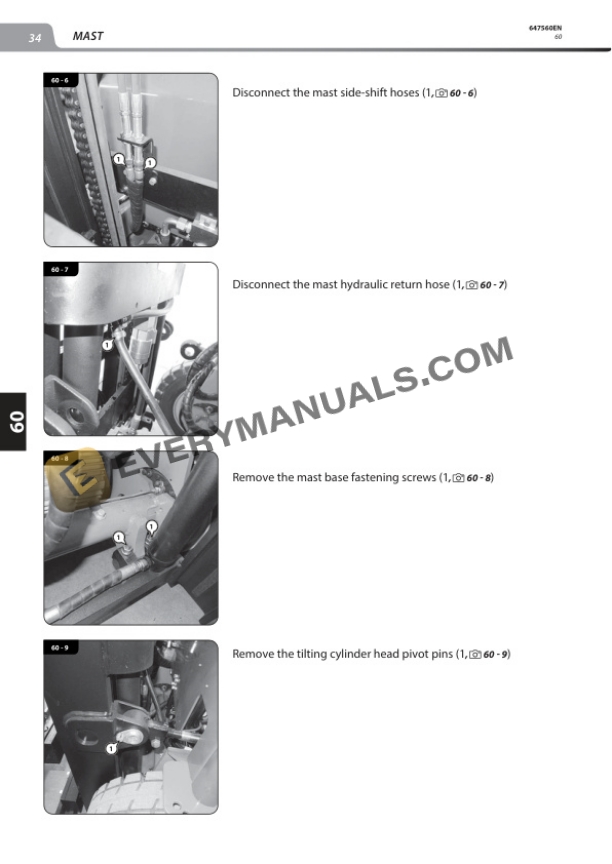 34 MAST

647560EN
60

60 - 6

1 1

Disconnect the mast side-shift hoses (1, 60 - 6)

60 - 7

1

Disconnect the mast hydraulic return hose (1, 60 - 7)

60

EVERYMANUALS.COM

60 - 8

1 1

Remove the mast base fastening screws (1, 60 - 8)

60 - 9

1

Remove the tilting cylinder head pivot pins (1, 60 - 9)