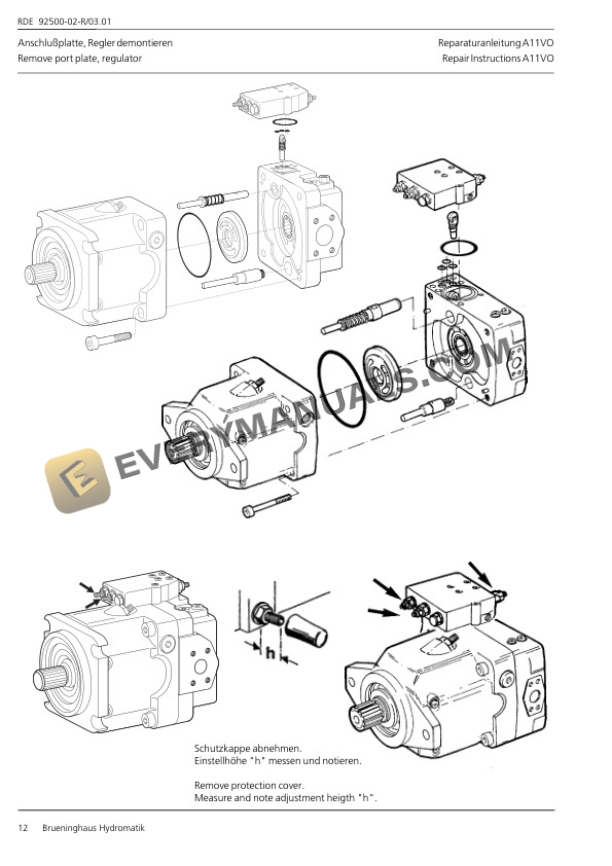 RDE 92500-02-R/03.01

Anschlußplatte, Regler demontieren
Remove port plate, regulator

Reparaturanleitung A11VO
Repair Instructions A11VO

EVERYMANUALS.COM

h

Schutzkappe abnehmen.
Einstellhöhe "h" messen und notieren.

Remove protection cover.
Measure and note adjustment heigth "h".

12 Brueninghaus Hydromatik