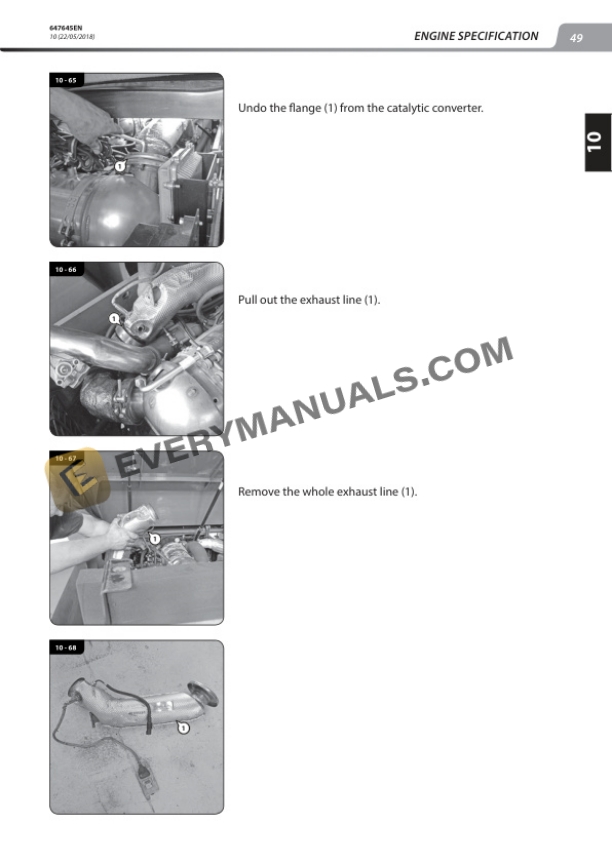 647645EN
10 (22/05/2018)

ENGINE SPECIFICATION

49

10

10 - 65

1

Undo the flange (1) from the catalytic converter.

10 - 66

1

Pull out the exhaust line (1).

EVERYMANUALS.COM

10 - 67

1

Remove the whole exhaust line (1).

10 - 68

1