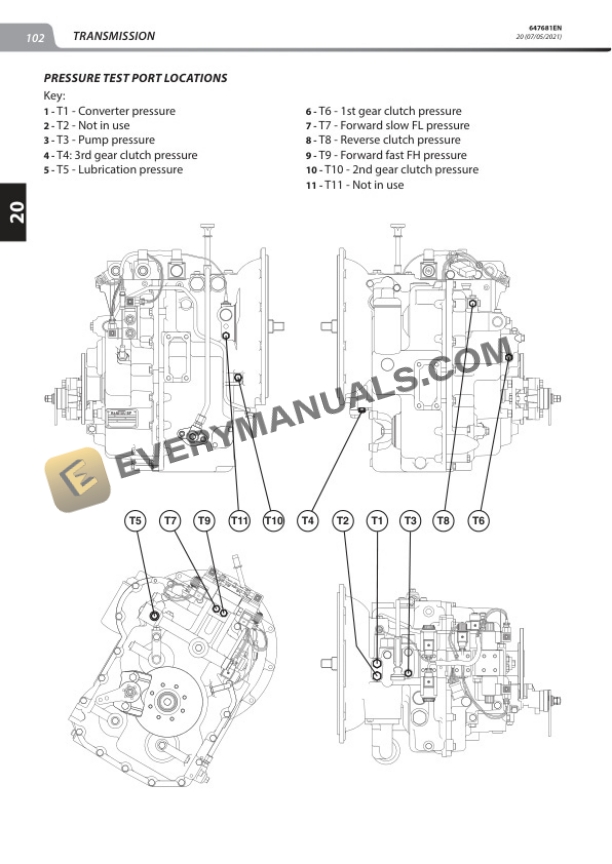 102 TRANSMISSION

647681EN
20 (07/05/2021)

20

PRESSURE TEST PORT LOCATIONS

Key:
1 - T1 - Converter pressure
2 - T2 - Not in use
3 - T3 - Pump pressure
4 - T4: 3rd gear clutch pressure
5 - T5 - Lubrication pressure

6 - T6 - 1st gear clutch pressure
7 - T7 - Forward slow FL pressure
8 - T8 - Reverse clutch pressure
9 - T9 - Forward fast FH pressure
10 - T10 - 2nd gear clutch pressure
11 - T11 - Not in use

EVERYMANUALS.COM

T5 T7 T9 T11 T10 T4 T2 T1 T3 T8 T6