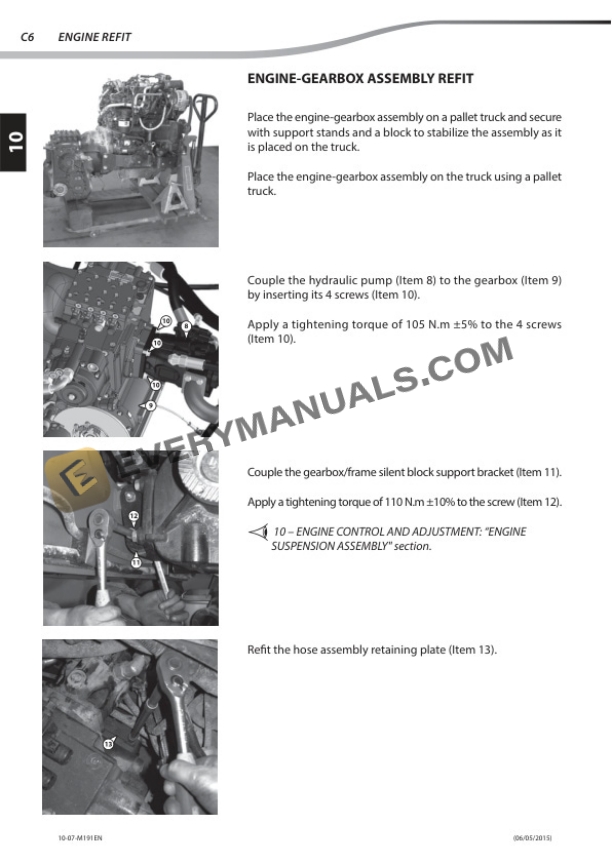 C6 ENGINE REFIT

10

ENGINE-GEARBOX ASSEMBLY REFIT

Place the engine-gearbox assembly on a pallet truck and secure with support stands and a block to stabilize the assembly as it is placed on the truck.

Place the engine-gearbox assembly on the truck using a pallet truck.

10
8
10
10
9

Couple the hydraulic pump (Item 8) to the gearbox (Item 9) by inserting its 4 screws (Item 10).

Apply a tightening torque of 105 N.m ±5% to the 4 screws (Item 10).

EVERYMANUALS.COM

12
11

Couple the gearbox/frame silent block support bracket (Item 11).

Apply a tightening torque of 110 N.m ±10% to the screw (Item 12).

10 – ENGINE CONTROL AND ADJUSTMENT: "ENGINE SUSPENSION ASSEMBLY" section.

13

Refit the hose assembly retaining plate (Item 13).

10-07-M191EN

(06/05/2015)