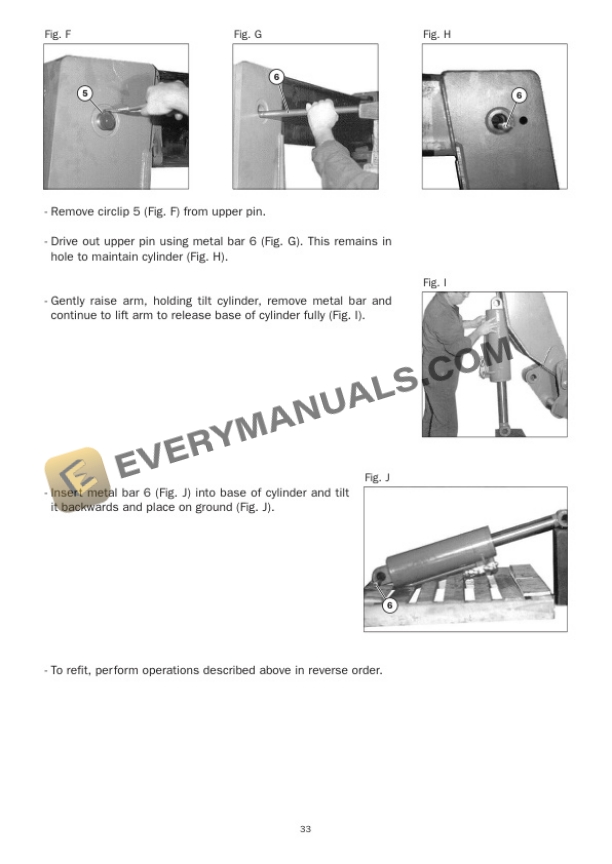 Fig. F

5

Fig. G

6

Fig. H

6

- Remove circlip 5 (Fig. F) from upper pin.

- Drive out upper pin using metal bar 6 (Fig. G). This remains in hole to maintain cylinder (Fig. H).

Fig. I

- Gently raise arm, holding tilt cylinder, remove metal bar and continue to lift arm to release base of cylinder fully (Fig. I).

EVERYMANUALS.COM

Fig. J

- Insert metal bar 6 (Fig. J) into base of cylinder and tilt it backwards and place on ground (Fig. J).

6

- To refit, perform operations described above in reverse order.

33