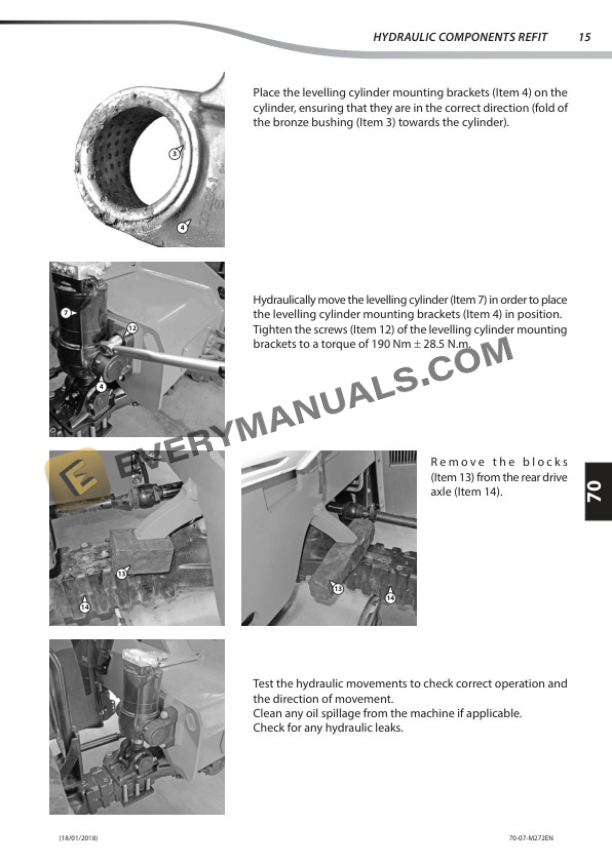 HYDRAULIC COMPONENTS REFIT 15

3

4

Place the levelling cylinder mounting brackets (Item 4) on the cylinder, ensuring that they are in the correct direction (fold of the bronze bushing (Item 3) towards the cylinder).

7

12

4

Hydraulically move the levelling cylinder (Item 7) in order to place the levelling cylinder mounting brackets (Item 4) in position. Tighten the screws (Item 12) of the levelling cylinder mounting brackets to a torque of 190 Nm ± 28.5 N.m.

EVERYMANUALS.COM

13

14

13

14

Remove the blocks (Item 13) from the rear drive axle (Item 14).

70

Test the hydraulic movements to check correct operation and the direction of movement.
Clean any oil spillage from the machine if applicable.
Check for any hydraulic leaks.

(18/01/2018) 70-07-M272EN