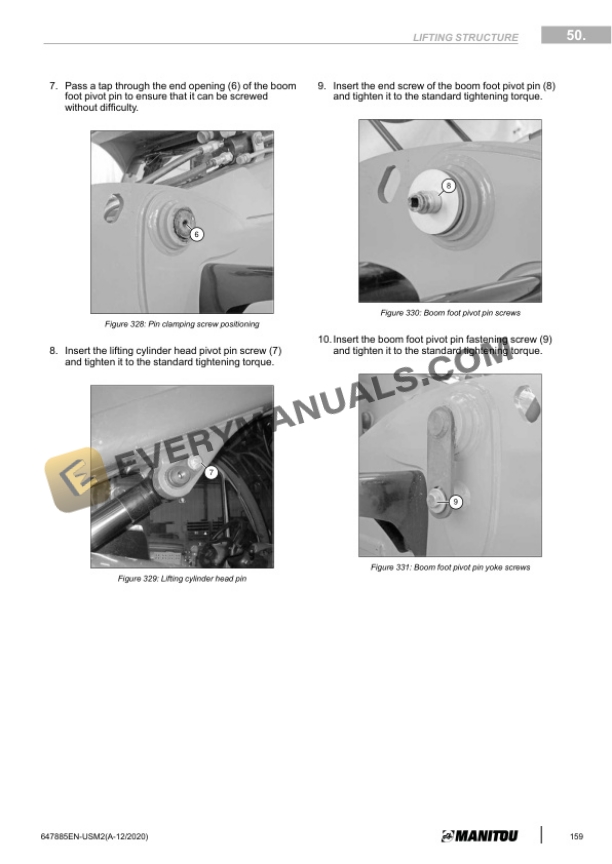 LIFTING STRUCTURE 50.

7. Pass a tap through the end opening (6) of the boom foot pivot pin to ensure that it can be screwed without difficulty.

6

Figure 328: Pin clamping screw positioning

8. Insert the lifting cylinder head pivot pin screw (7) and tighten it to the standard tightening torque.

7

Figure 329: Lifting cylinder head pin

9. Insert the end screw of the boom foot pivot pin (8) and tighten it to the standard tightening torque.

8

Figure 330: Boom foot pivot pin screws

10. Insert the boom foot pivot pin fastening screw (9) and tighten it to the standard tightening torque.

9

Figure 331: Boom foot pivot pin yoke screws

EVERYMANUALS.COM

647885EN-USM2(A-12/2020)

MANITOU

159