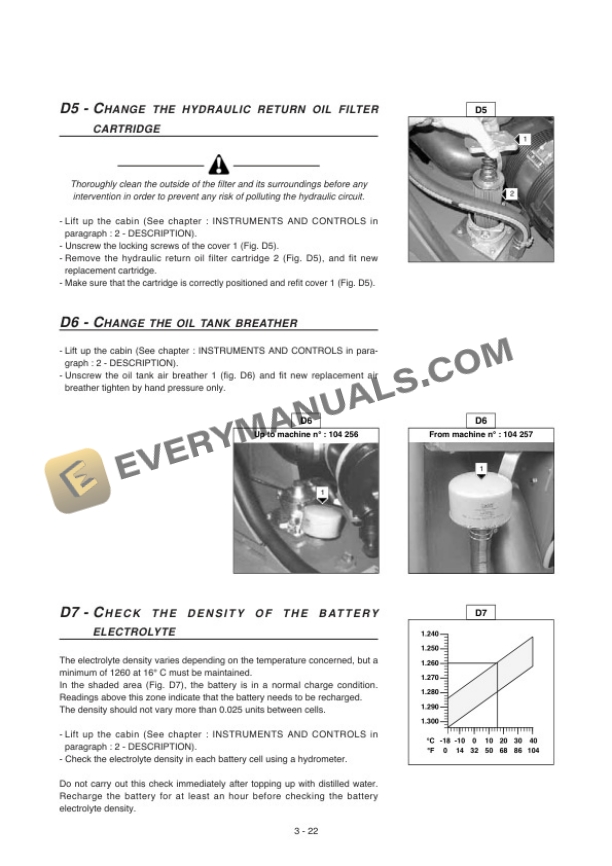 D5 - CHANGE THE HYDRAULIC RETURN OIL FILTER CARTRIDGE

Thoroughly clean the outside of the filter and its surroundings before any intervention in order to prevent any risk of polluting the hydraulic circuit.

- Lift up the cabin (See chapter : INSTRUMENTS AND CONTROLS in paragraph : 2 - DESCRIPTION).
- Unscrew the locking screws of the cover 1 (Fig. D5).
- Remove the hydraulic return oil filter cartridge 2 (Fig. D5), and fit new replacement cartridge.
- Make sure that the cartridge is correctly positioned and refit cover 1 (Fig. D5).

D5

1

2

D6 - CHANGE THE OIL TANK BREATHER

- Lift up the cabin (See chapter : INSTRUMENTS AND CONTROLS in paragraph : 2 - DESCRIPTION).
- Unscrew the oil tank air breather 1 (fig. D6) and fit new replacement air breather tighten by hand pressure only.

EVERYMANUALS.COM

D6
Up to machine n° : 104 256

1

D6
From machine n° : 104 257

1

D7 - CHECK THE DENSITY OF THE BATTERY ELECTROLYTE

The electrolyte density varies depending on the temperature concerned, but a minimum of 1260 at 16° C must be maintained.
In the shaded area (Fig. D7), the battery is in a normal charge condition. Readings above this zone indicate that the battery needs to be recharged.
The density should not vary more than 0.025 units between cells.

- Lift up the cabin (See chapter : INSTRUMENTS AND CONTROLS in paragraph : 2 - DESCRIPTION).
- Check the electrolyte density in each battery cell using a hydrometer.

Do not carry out this check immediately after topping up with distilled water. Recharge the battery for at least an hour before checking the battery electrolyte density.

D7

1.240
1.250
1.260
1.270
1.280
1.290
1.300

°C -18 -10 0 10 20 30 40
°F 0 14 32 50 68 86 104

3 - 22