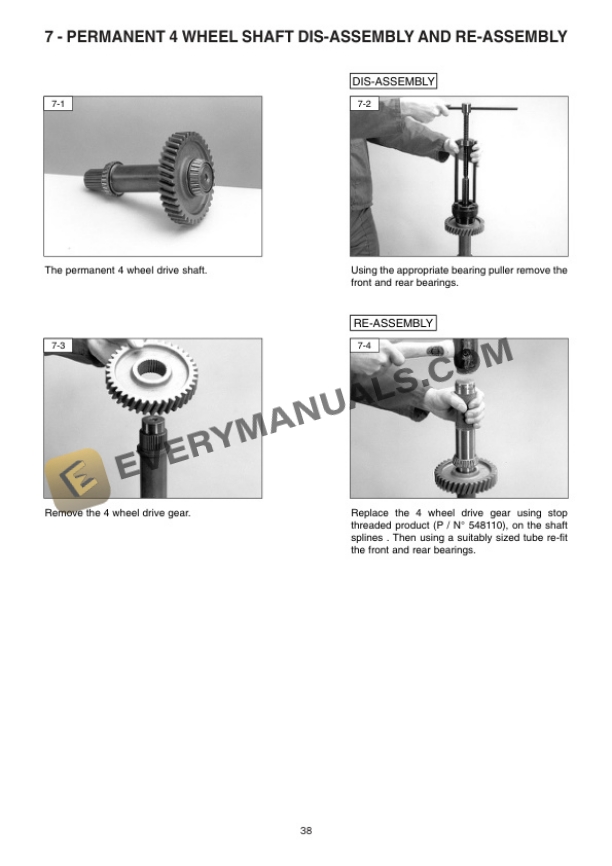 7 - PERMANENT 4 WHEEL SHAFT DIS-ASSEMBLY AND RE-ASSEMBLY

7-1

The permanent 4 wheel drive shaft.

7-3

Remove the 4 wheel drive gear.

DIS-ASSEMBLY

7-2

Using the appropriate bearing puller remove the front and rear bearings.

RE-ASSEMBLY

7-4

Replace the 4 wheel drive gear using stop threaded product (P / N° 548110), on the shaft splines . Then using a suitably sized tube re-fit the front and rear bearings.

EVERYMANUALS.COM

38