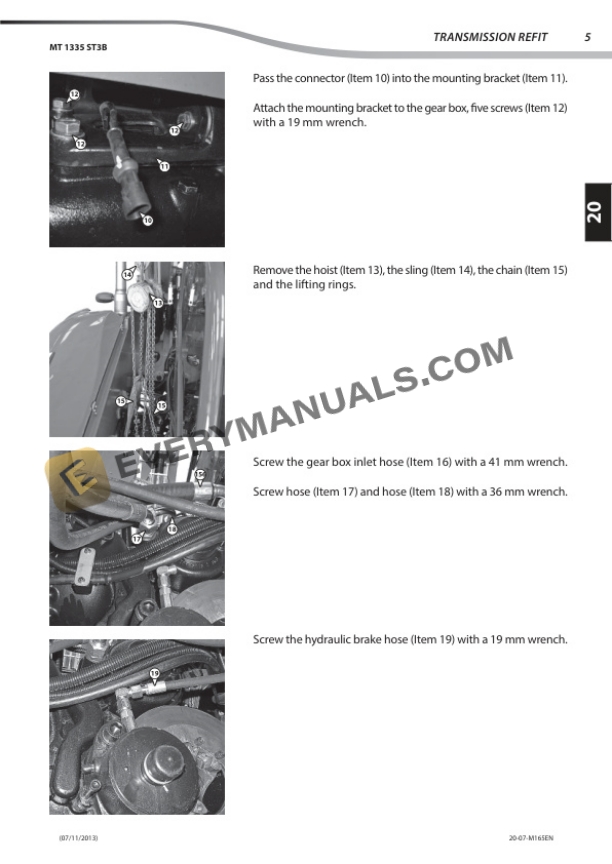 MT 1335 ST3B

TRANSMISSION REFIT 5

20

12
12
12
11
10

Pass the connector (Item 10) into the mounting bracket (Item 11).

Attach the mounting bracket to the gear box, five screws (Item 12) with a 19 mm wrench.

14
13
15
15

Remove the hoist (Item 13), the sling (Item 14), the chain (Item 15) and the lifting rings.

EVERYMANUALS.COM

16
17
18

Screw the gear box inlet hose (Item 16) with a 41 mm wrench.

Screw hose (Item 17) and hose (Item 18) with a 36 mm wrench.

19

Screw the hydraulic brake hose (Item 19) with a 19 mm wrench.

(07/11/2013)

20-07-M165EN