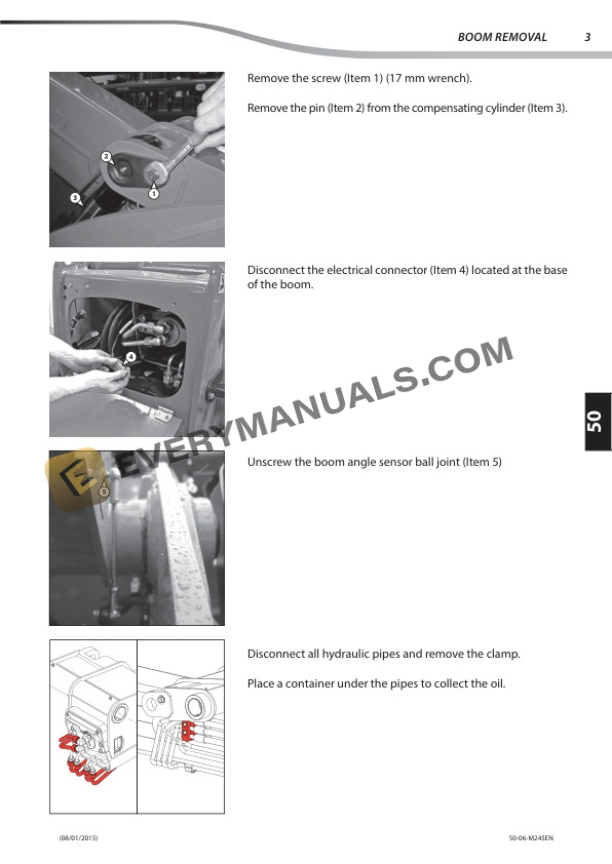 BOOM REMOVAL 3

2
1
3

Remove the screw (Item 1) (17 mm wrench).

Remove the pin (Item 2) from the compensating cylinder (Item 3).

4

Disconnect the electrical connector (Item 4) located at the base of the boom.

EVERYMANUALS.COM

50

5

Unscrew the boom angle sensor ball joint (Item 5)

Disconnect all hydraulic pipes and remove the clamp.

Place a container under the pipes to collect the oil.

(08/01/2015)

50-06-M245EN